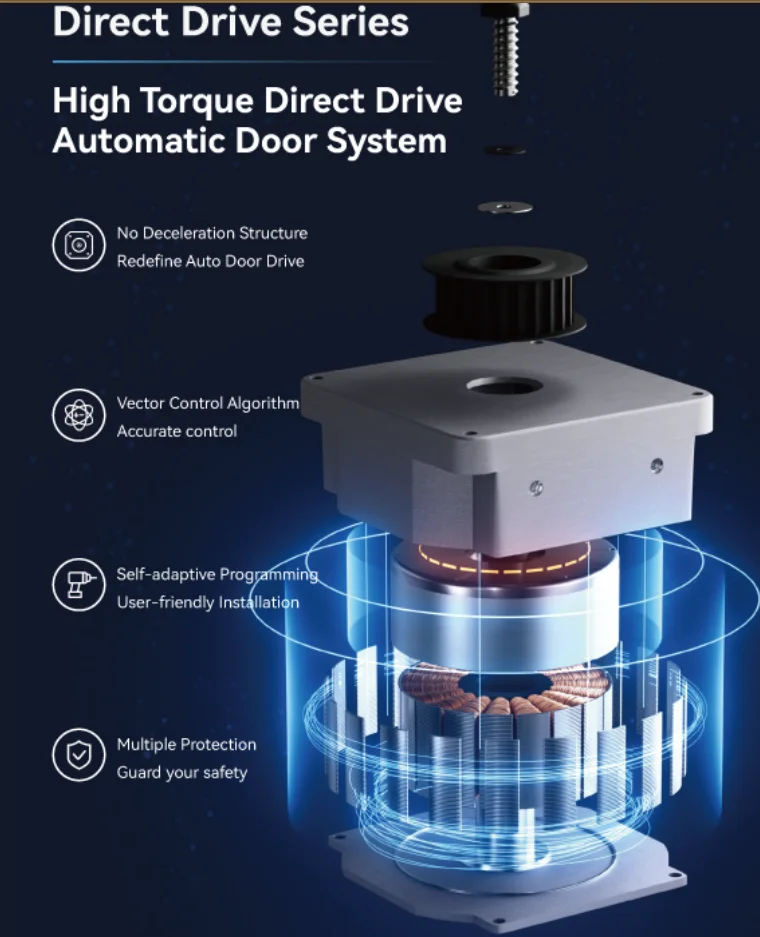 Direct Drive Series

High Torque Direct Drive Automatic Door System

No Deceleration Structure
Redefine Auto Door Drive

Vector Control Algorithm
Accurate control

Self-adaptive Programming
User-friendly Installation

Multiple Protection
Guard your safety