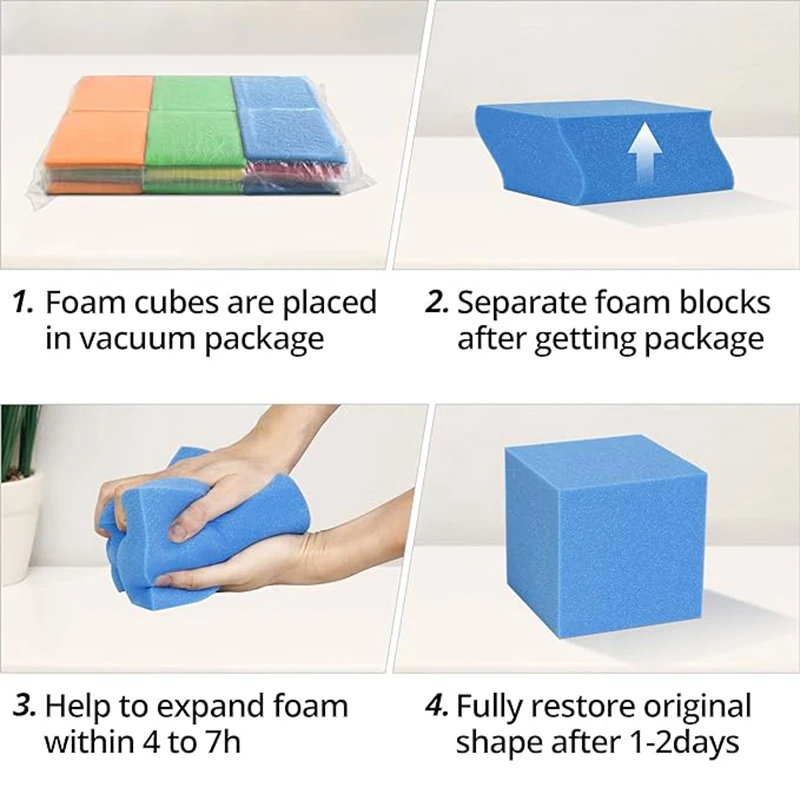 1. Foam cubes are placed in vacuum package

2. Separate foam blocks after getting package

3. Help to expand foam within 4 to 7h

4. Fully restore original shape after 1-2days