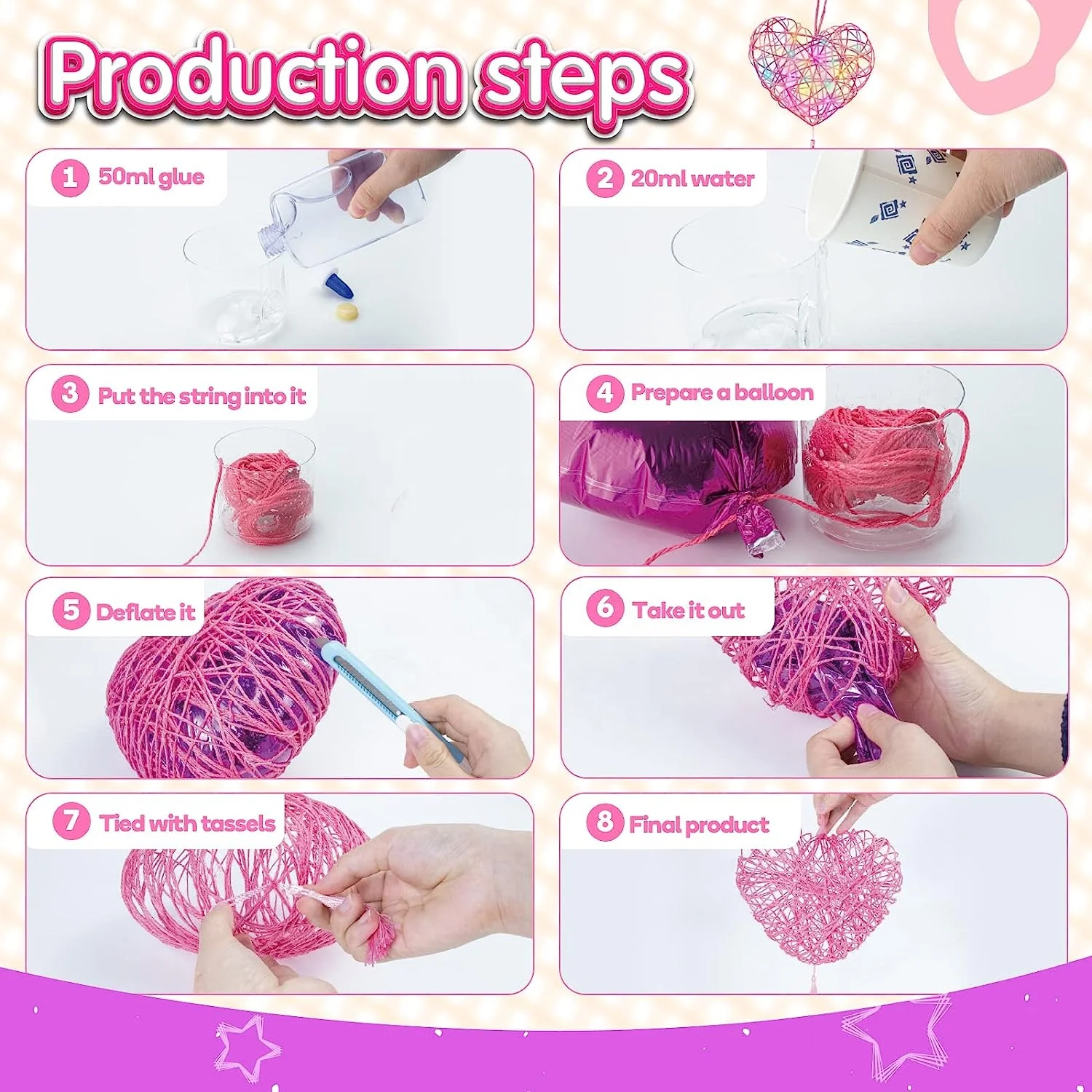 Production steps

1 50ml glue

2 20ml water

3 Put the string into it

4 Prepare a balloon

5 Deflate it

6 Take it out

7 Tied with tassels

8 Final product