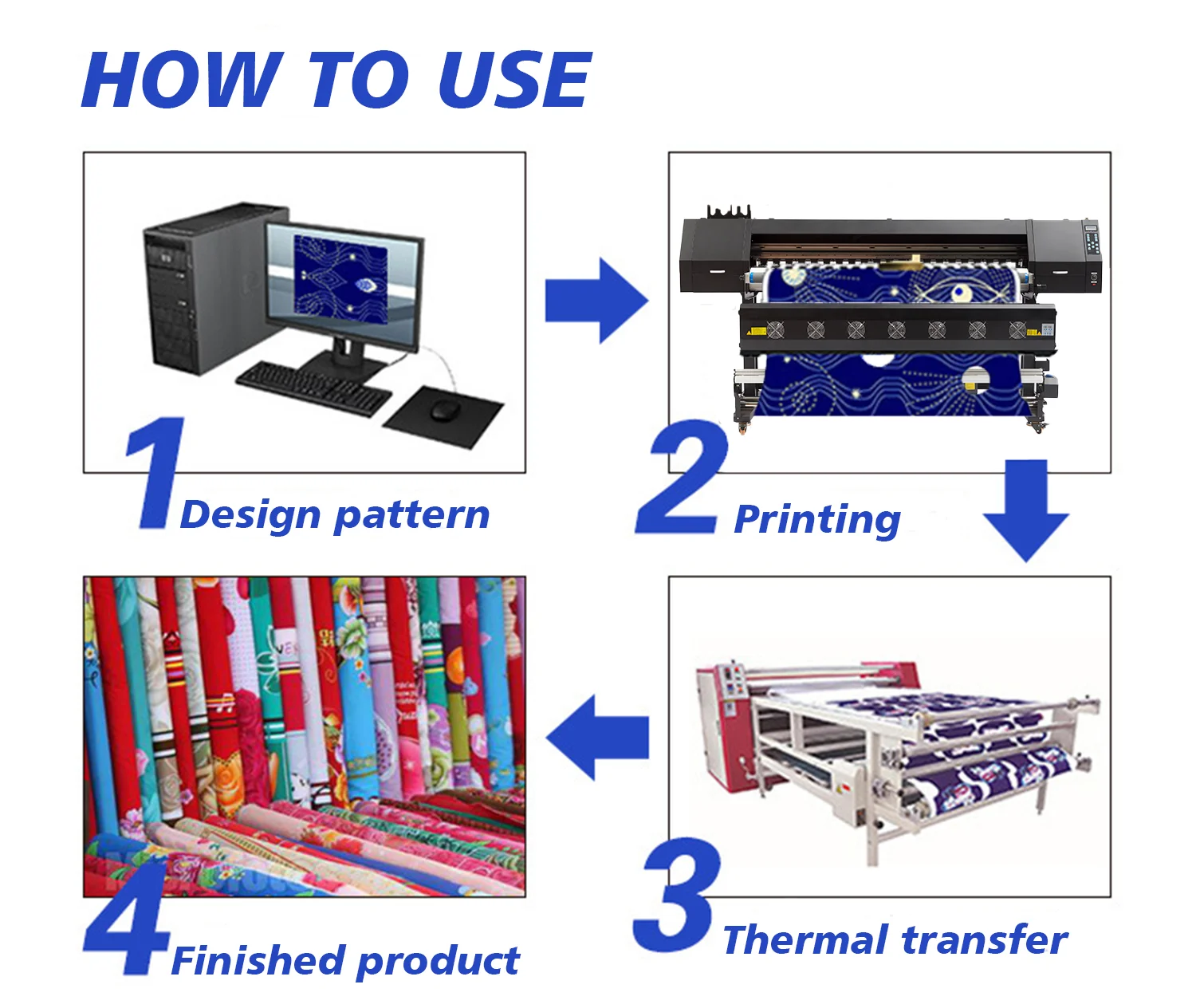 HOW TO USE

1 Design pattern

2 Printing

3 Thermal transfer

4 Finished product