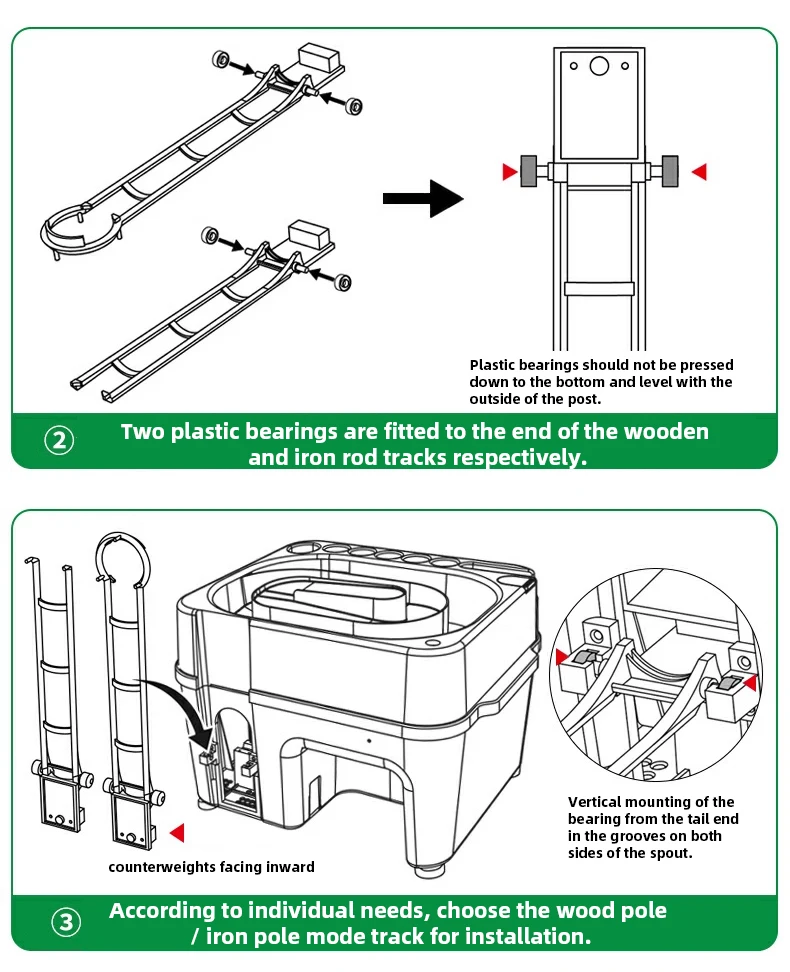 Plastic bearings should not be pressed down to the bottom and level with the outside of the post.

② Two plastic bearings are fitted to the end of the wooden and iron rod tracks respectively.

counterweights facing inward

Vertical mounting of the bearing from the tail end in the grooves on both sides of the spout.

③ According to individual needs, choose the wood pole / iron pole mode track for installation.