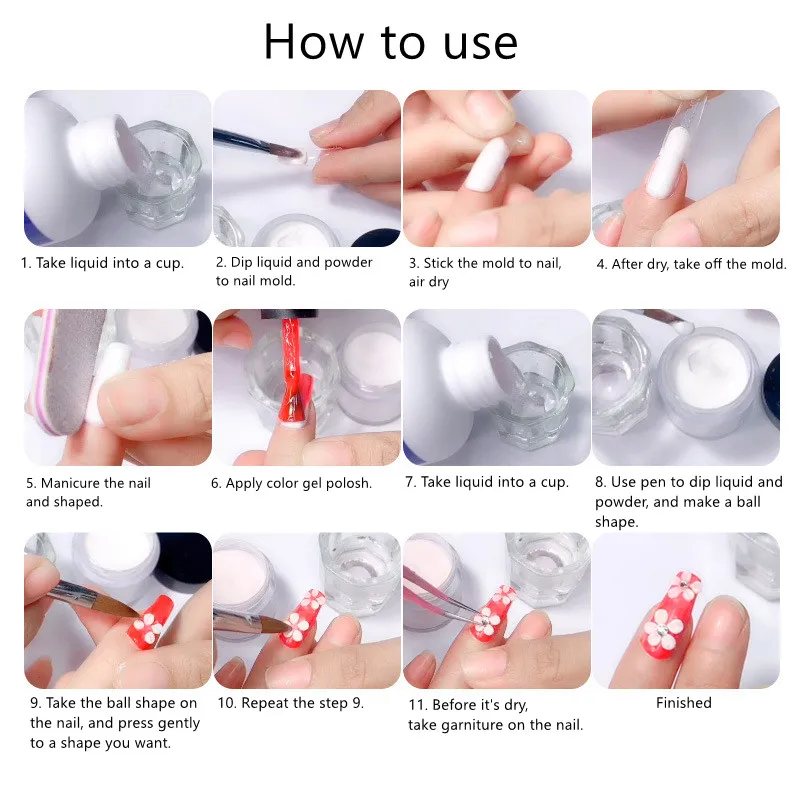 How to use

1. Take liquid into a cup.

2. Dip liquid and powder to nail mold.

3. Stick the mold to nail, air dry

4. After dry, take off the mold.

5. Manicure the nail and shaped.

6. Apply color gel polosh.

7. Take liquid into a cup.

8. Use pen to dip liquid and powder, and make a ball shape.

9. Take the ball shape on the nail, and press gently to a shape you want.

10. Repeat the step 9.

11. Before it's dry, take garniture on the nail.

Finished