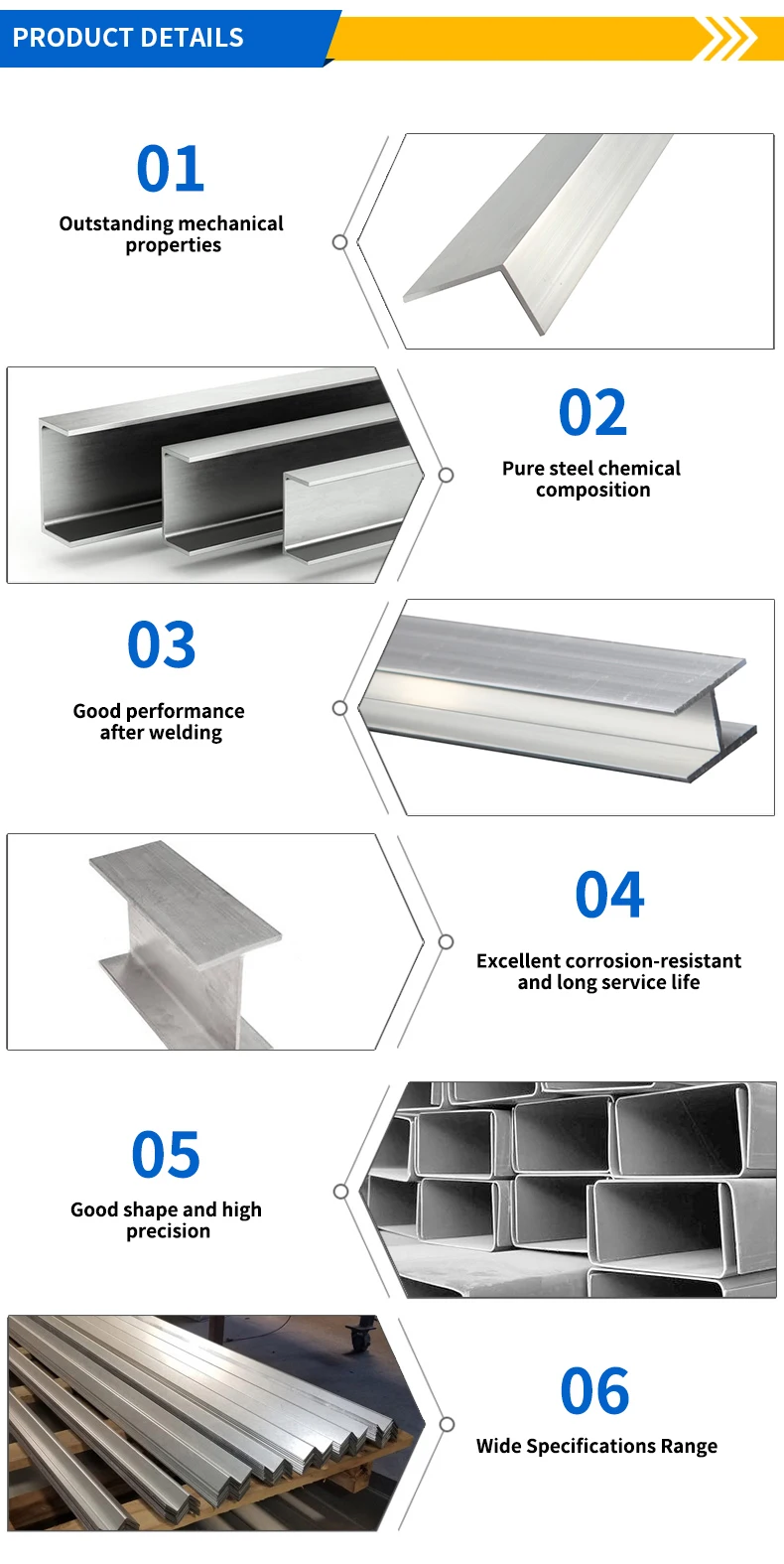 PRODUCT DETAILS

01
Outstanding mechanical properties

02
Pure steel chemical composition

03
Good performance after welding

04
Excellent corrosion-resistant and long service life

05
Good shape and high precision

06
Wide Specifications Range