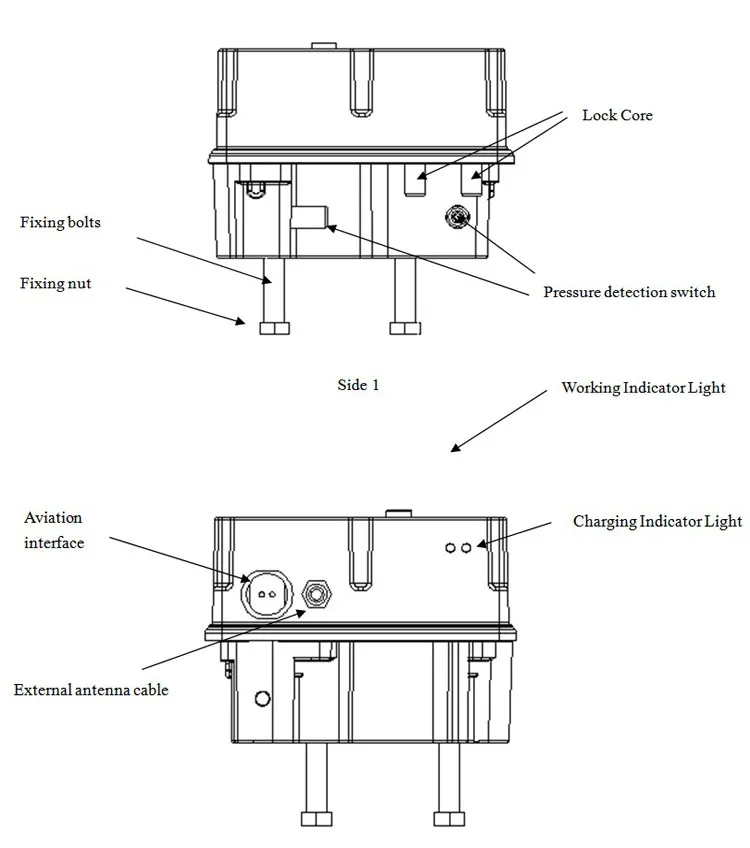 Lock Core

Fixing bolts

Fixing nut

Pressure detection switch

Side 1

Working Indicator Light

Aviation interface

Charging Indicator Light

External antenna cable