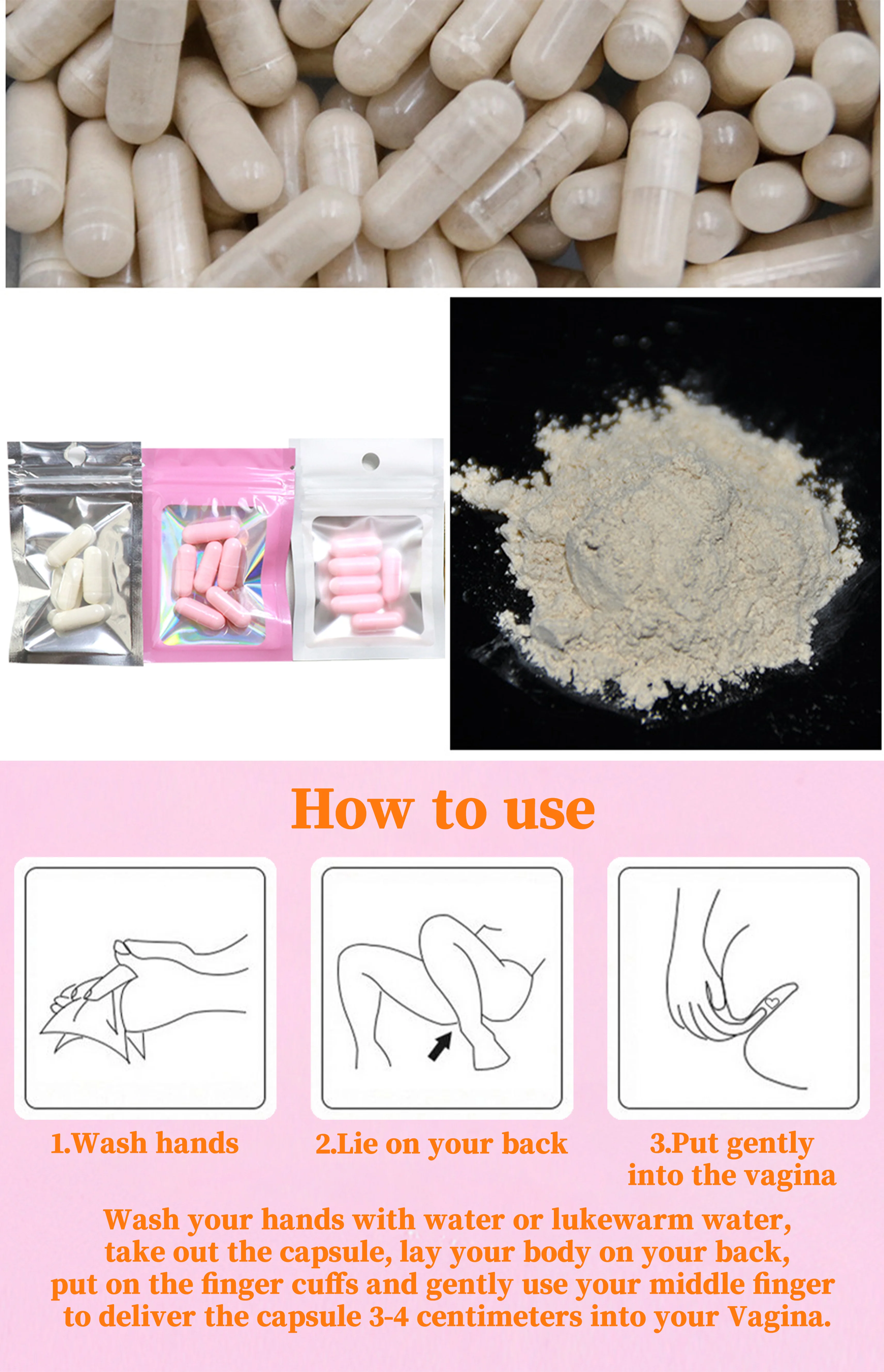 How to use

1.Wash hands

2.Lie on your back

3.Put gently into the vagina

Wash your hands with water or lukewarm water, take out the capsule, lay your body on your back, put on the finger cuffs and gently use your middle finger to deliver the capsule 3-4 centimeters into your Vagina.