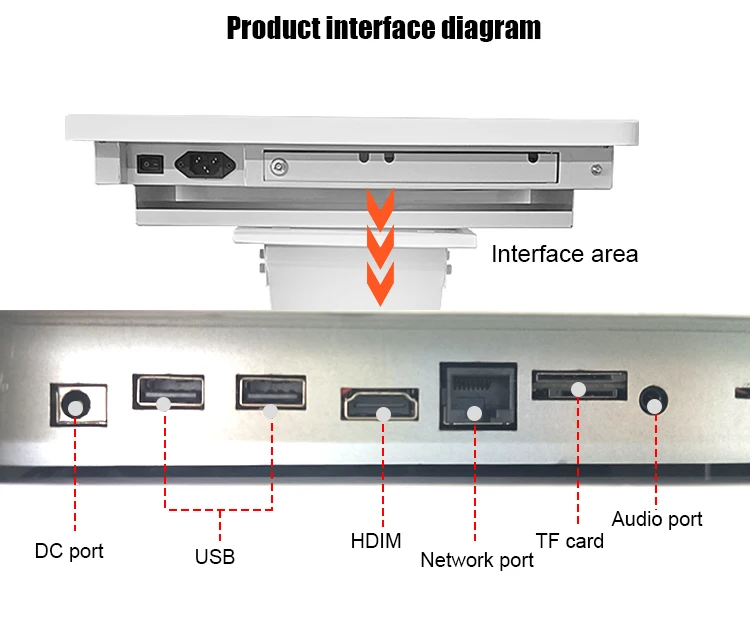 Product interface diagram

Interface area

DC port

USB

HDIM

Network port

TF card

Audio port