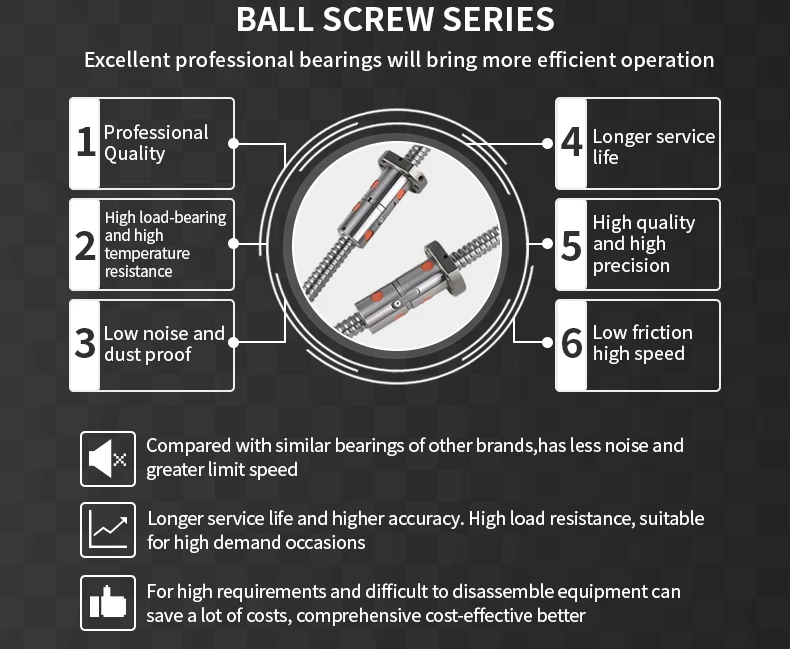 BALL SCREW SERIES

Excellent professional bearings will bring more efficient operation

1 Professional Quality

2 High load-bearing and high temperature resistance

3 Low noise and dust proof

4 Longer service life

5 High quality and high precision

6 Low friction high speed

Compared with similar bearings of other brands,has less noise and greater limit speed

Longer service life and higher accuracy. High load resistance, suitable for high demand occasions

For high requirements and difficult to disassemble equipment can save a lot of costs, comprehensive cost-effective better