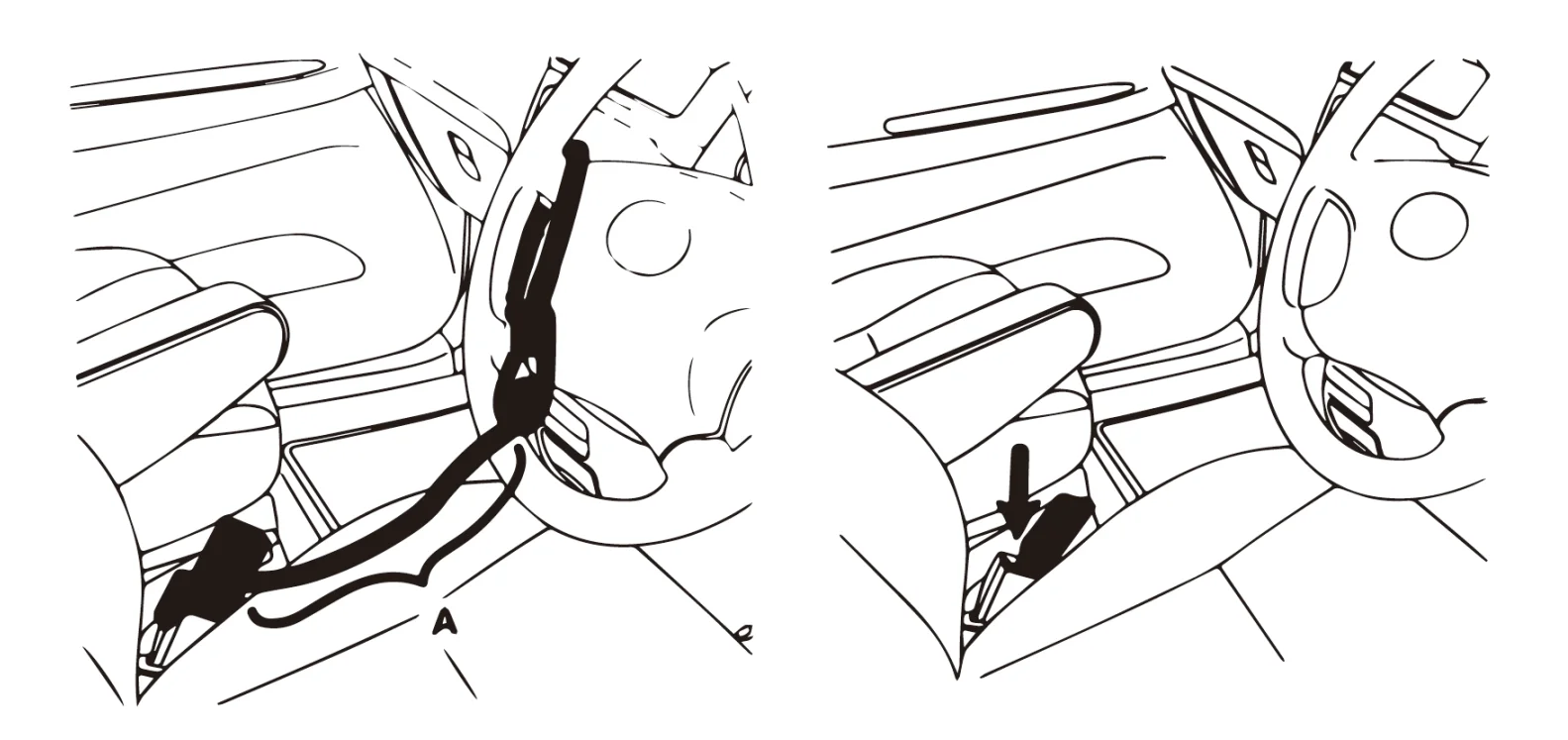 A