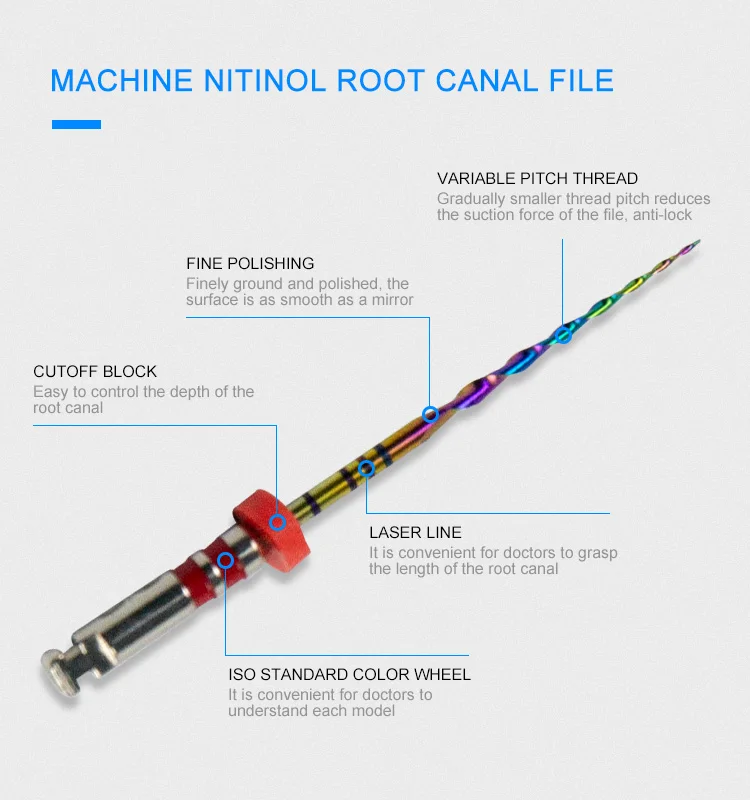 MACHINE NITINOL ROOT CANAL FILE

VARIABLE PITCH THREAD
Gradually smaller thread pitch reduces the suction force of the file, anti-lock

FINE POLISHING
Finely ground and polished, the surface is as smooth as a mirror

CUTOFF BLOCK
Easy to control the depth of the root canal

LASER LINE
It is convenient for doctors to grasp the length of the root canal

ISO STANDARD COLOR WHEEL
It is convenient for doctors to understand each model