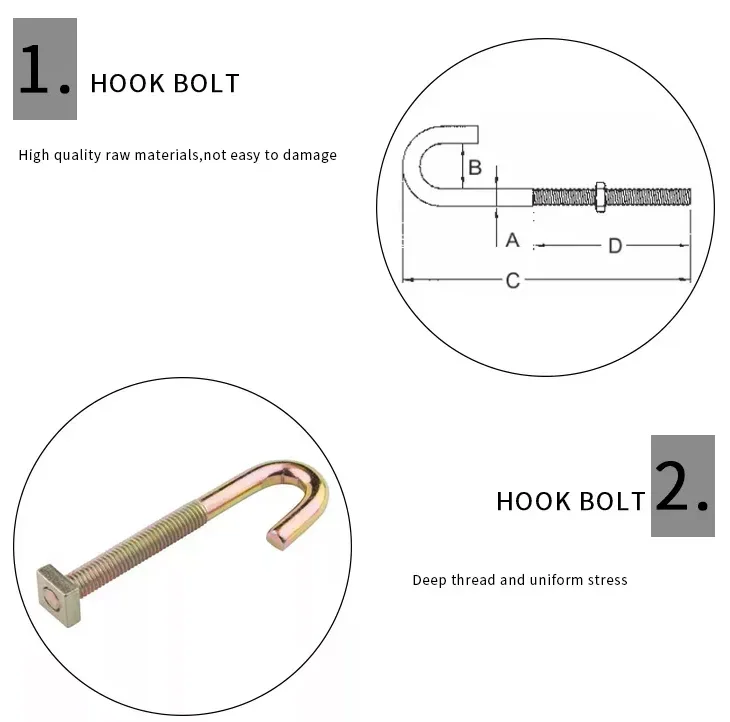 1. HOOK BOLT

High quality raw materials,not easy to damage

B

A

D

C

HOOK BOLT 2.

Deep thread and uniform stress