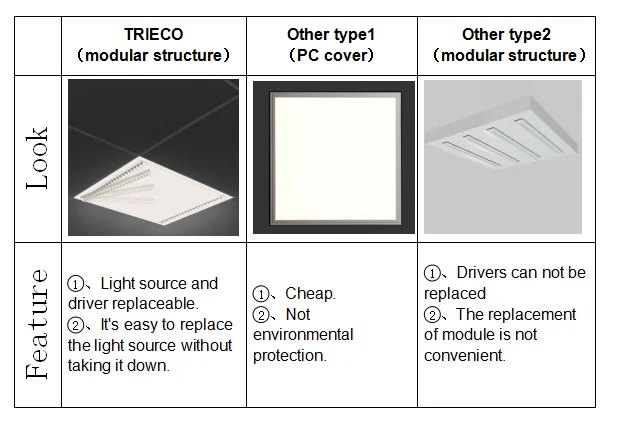 |  | TRIECO （modular structure） | Other type1 （PC cover） | Other type2 （modular structure） |
|---|---|---|---|
| Look |  |  |  |
| Feature | ①、Light source and driver replaceable. ②、It's easy to replace the light source without taking it down. | ①、Cheap. ②、Not environmental protection. | ①、Drivers can not be replaced ②、The replacement of module is not convenient. |