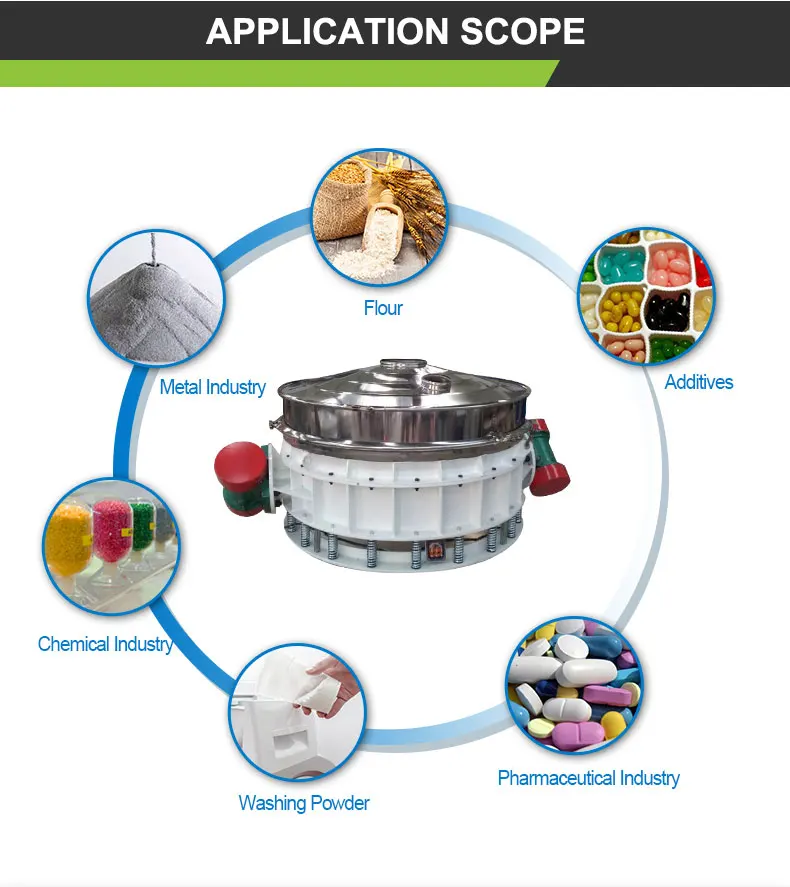 APPLICATION SCOPE

Flour

Metal Industry

Additives

Chemical Industry

Washing Powder

Pharmaceutical Industry