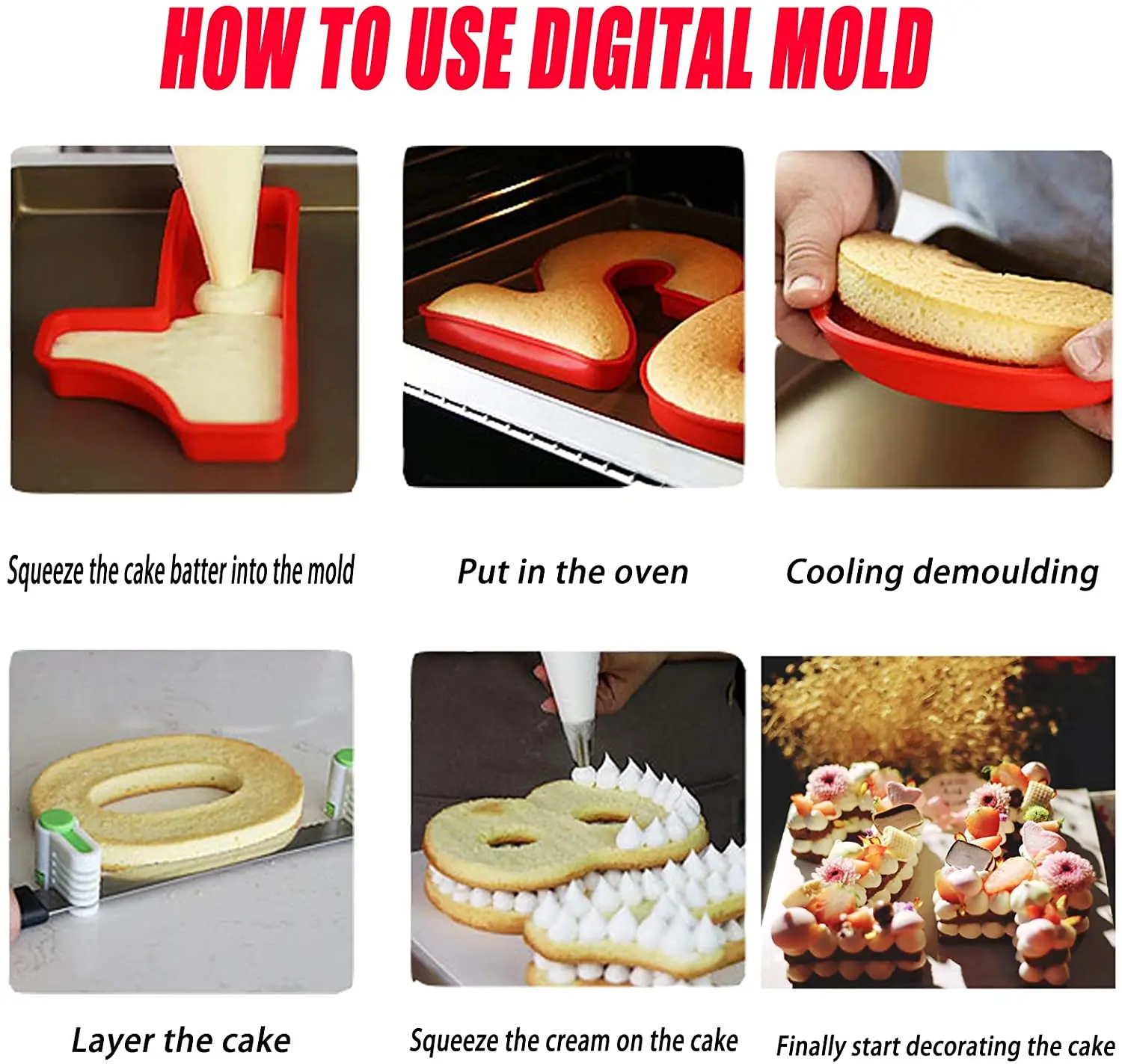 HOW TO USE DIGITAL MOLD

Squeeze the cake batter into the mold

Put in the oven

Cooling demoulding

Layer the cake

Squeeze the cream on the cake

Finally start decorating the cake