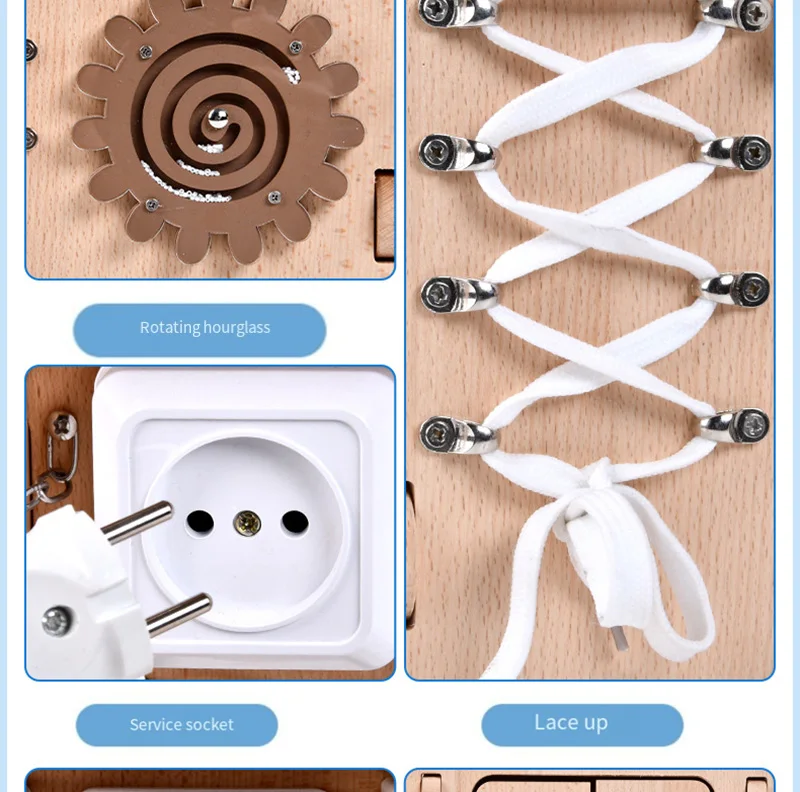 Rotating hourglass

Service socket

Lace up