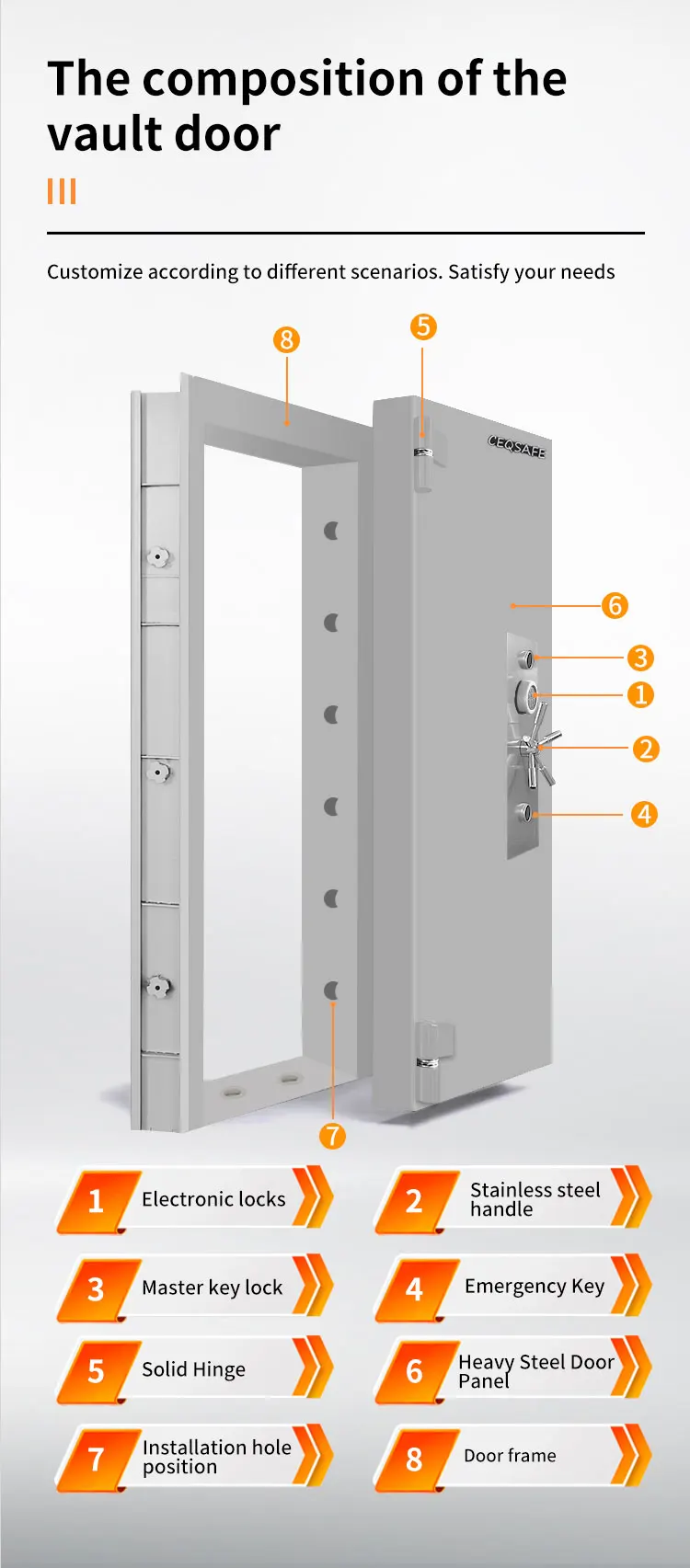 The composition of the vault door

Customize according to different scenarios. Satisfy your needs

8
5
CEQSAFE
6
3
1
2
4
7

1 Electronic locks
2 Stainless steel handle
3 Master key lock
4 Emergency Key
5 Solid Hinge
6 Heavy Steel Door Panel
7 Installation hole position
8 Door frame