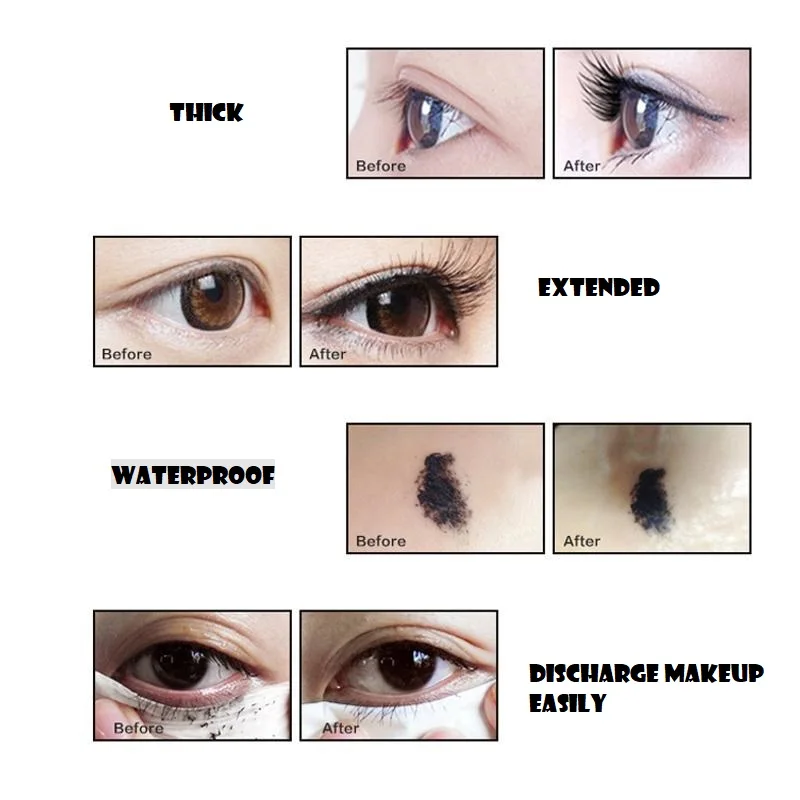 THICK

Before

After

Before

After

EXTENDED

WATERPROOF

Before

After

Before

After

DISCHARGE MAKEUP EASILY