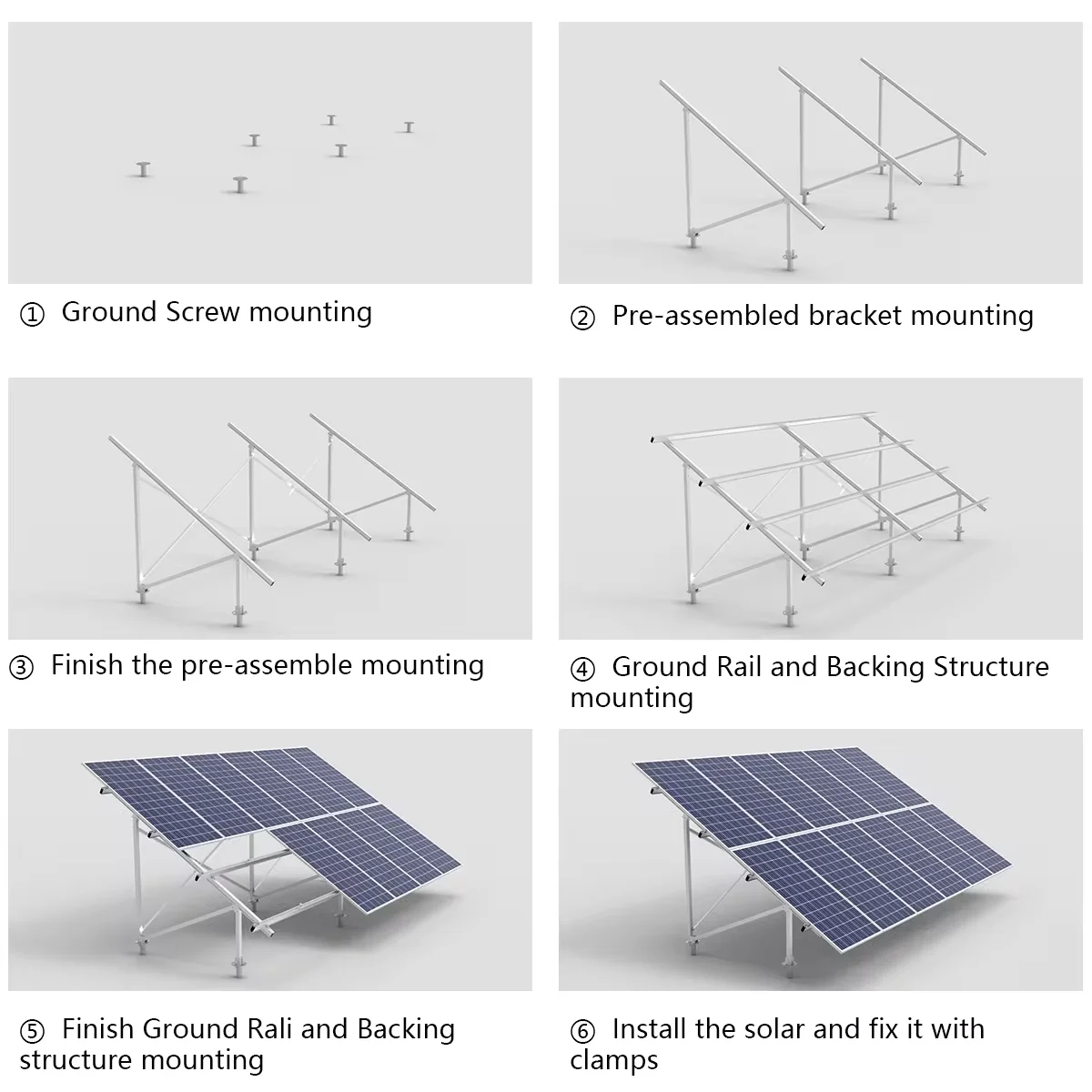 ① Ground Screw mounting

② Pre-assembled bracket mounting

③ Finish the pre-assemble mounting

④ Ground Rail and Backing Structure mounting

⑤ Finish Ground Rali and Backing structure mounting

⑥ Install the solar and fix it with clamps