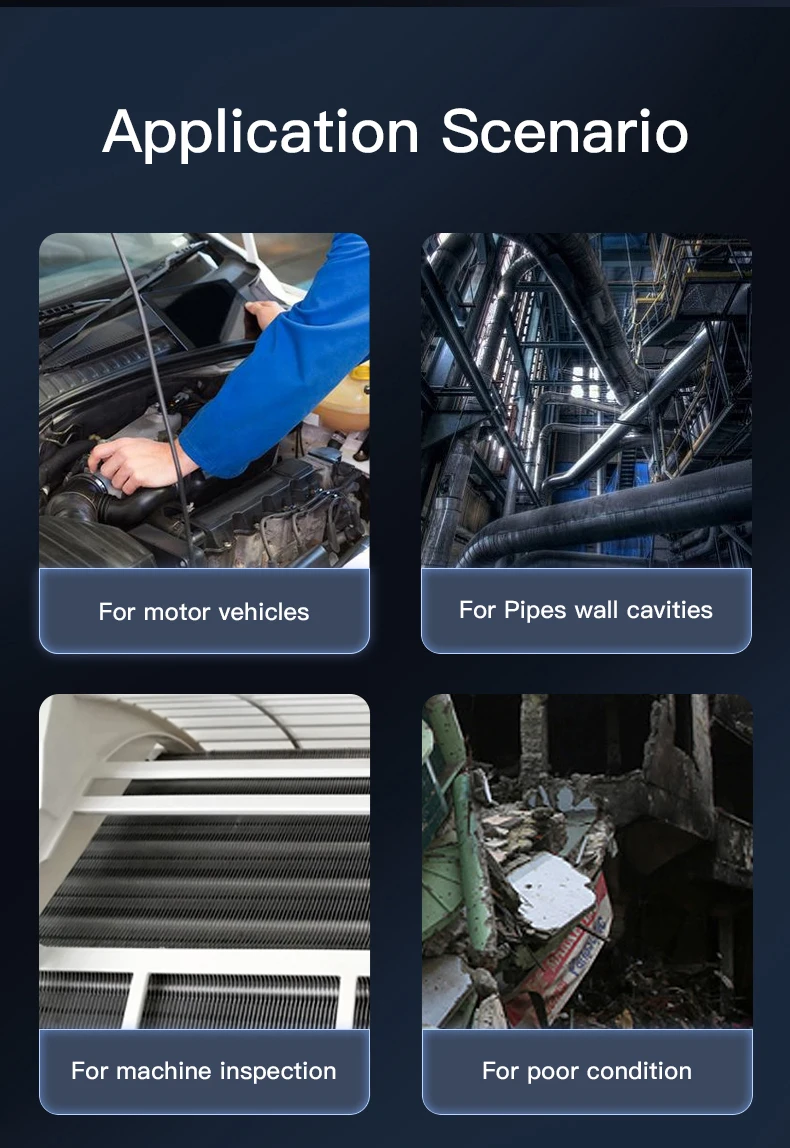 Application Scenario

For motor vehicles

For Pipes wall cavities

For machine inspection

For poor condition