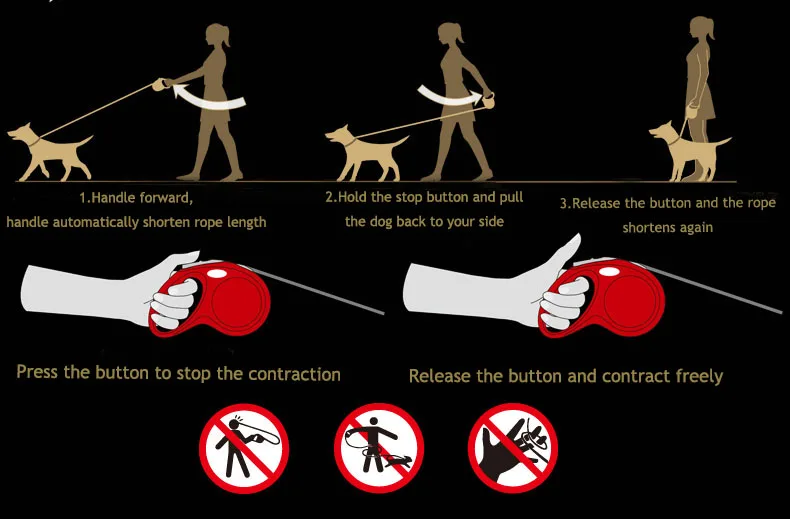 1.Handle forward,
handle automatically shorten rope length

2.Hold the stop button and pull the dog back to your side

3.Release the button and the rope shortens again

Press the button to stop the contraction

Release the button and contract freely