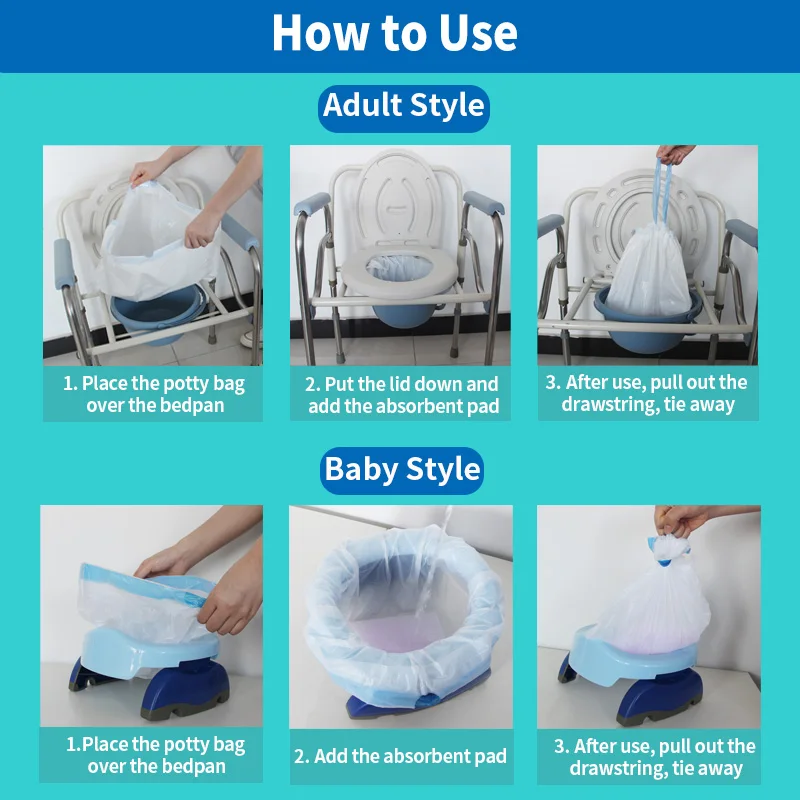 How to Use

Adult Style

1. Place the potty bag over the bedpan

2. Put the lid down and add the absorbent pad

3. After use, pull out the drawstring, tie away

Baby Style

1.Place the potty bag over the bedpan

2. Add the absorbent pad

3. After use, pull out the drawstring, tie away