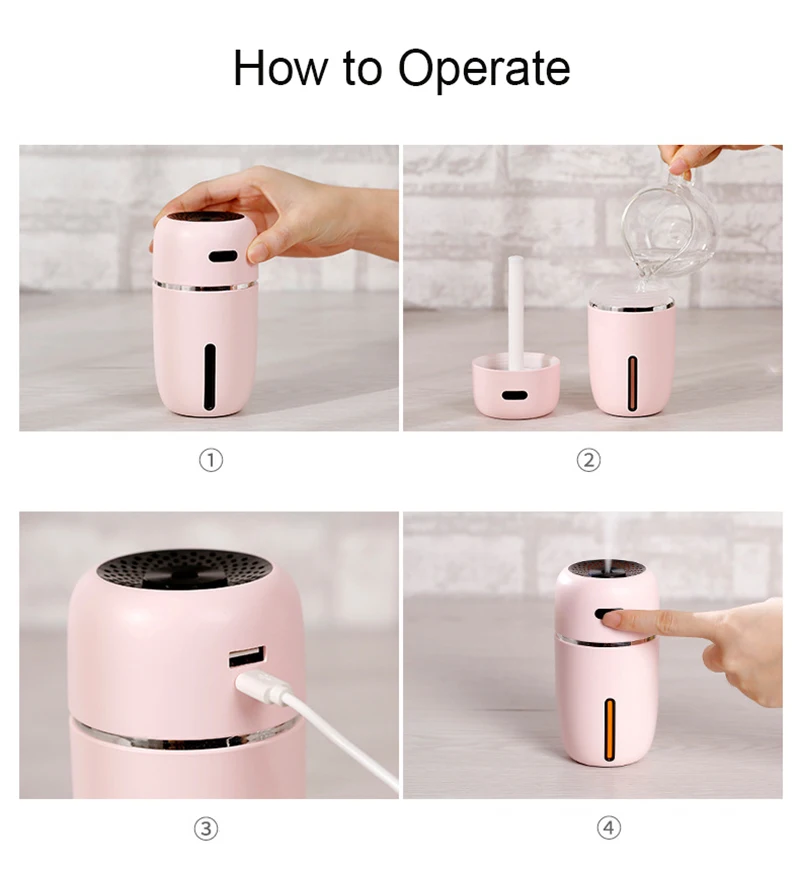 How to Operate

①

②

③

④