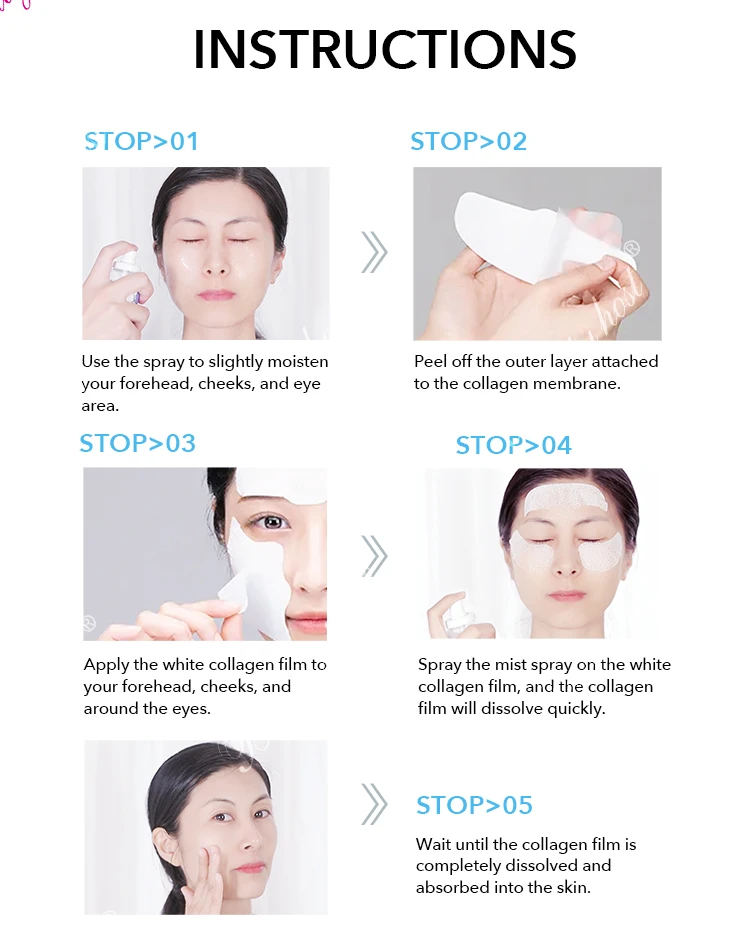 INSTRUCTIONS

STOP>01

Use the spray to slightly moisten your forehead, cheeks, and eye area.

STOP>02

Peel off the outer layer attached to the collagen membrane.

STOP>03

Apply the white collagen film to your forehead, cheeks, and around the eyes.

STOP>04

Spray the mist spray on the white collagen film, and the collagen film will dissolve quickly.

STOP>05

Wait until the collagen film is completely dissolved and absorbed into the skin.