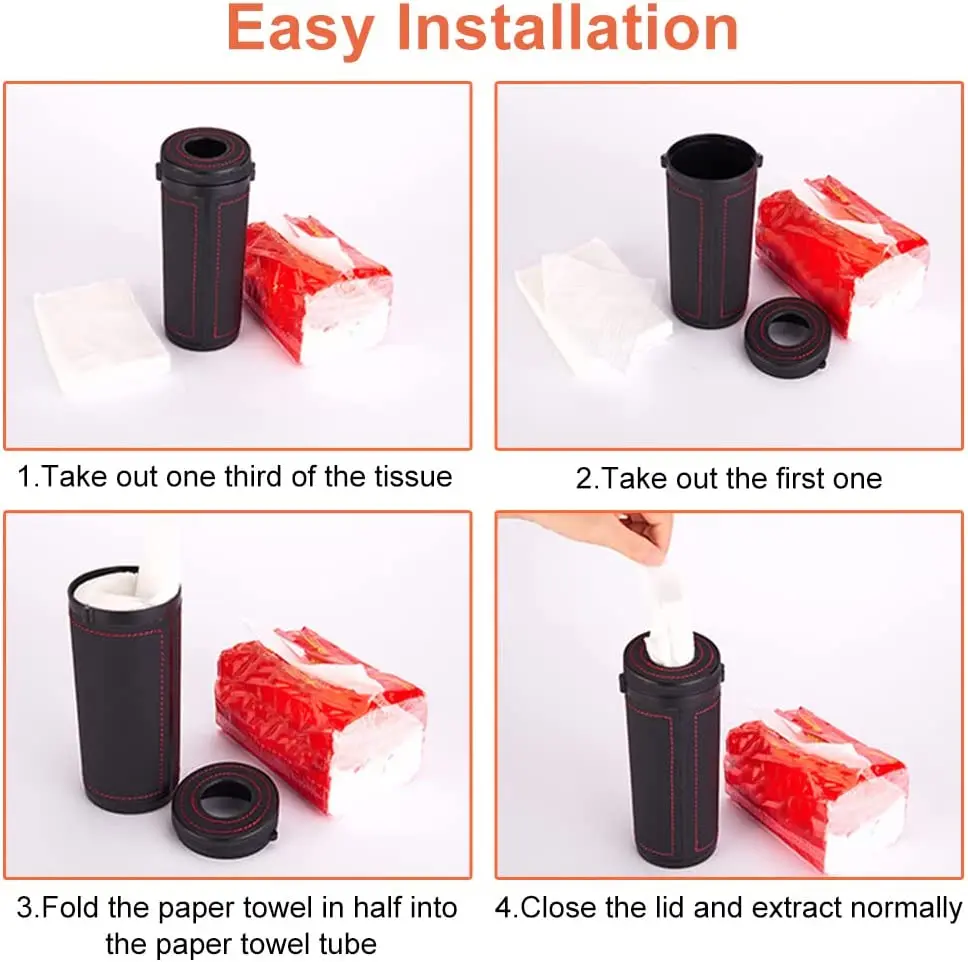 Easy Installation

1.Take out one third of the tissue

2.Take out the first one

3.Fold the paper towel in half into the paper towel tube

4.Close the lid and extract normally