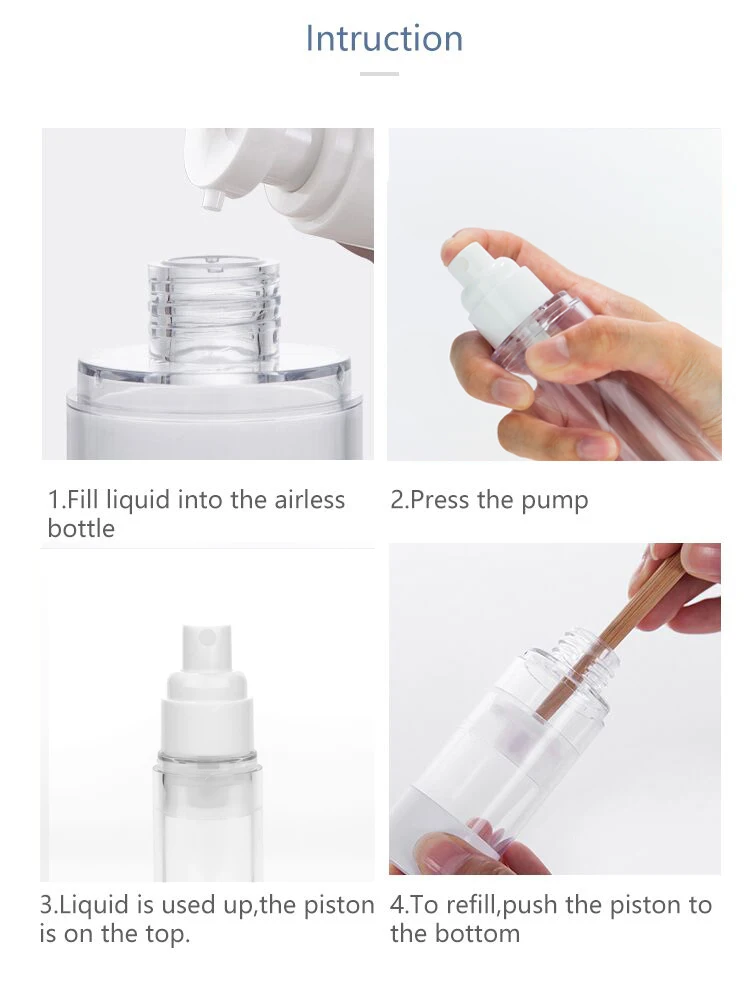 Intruction

1.Fill liquid into the airless bottle

2.Press the pump

3.Liquid is used up,the piston is on the top.

4.To refill,push the piston to the bottom