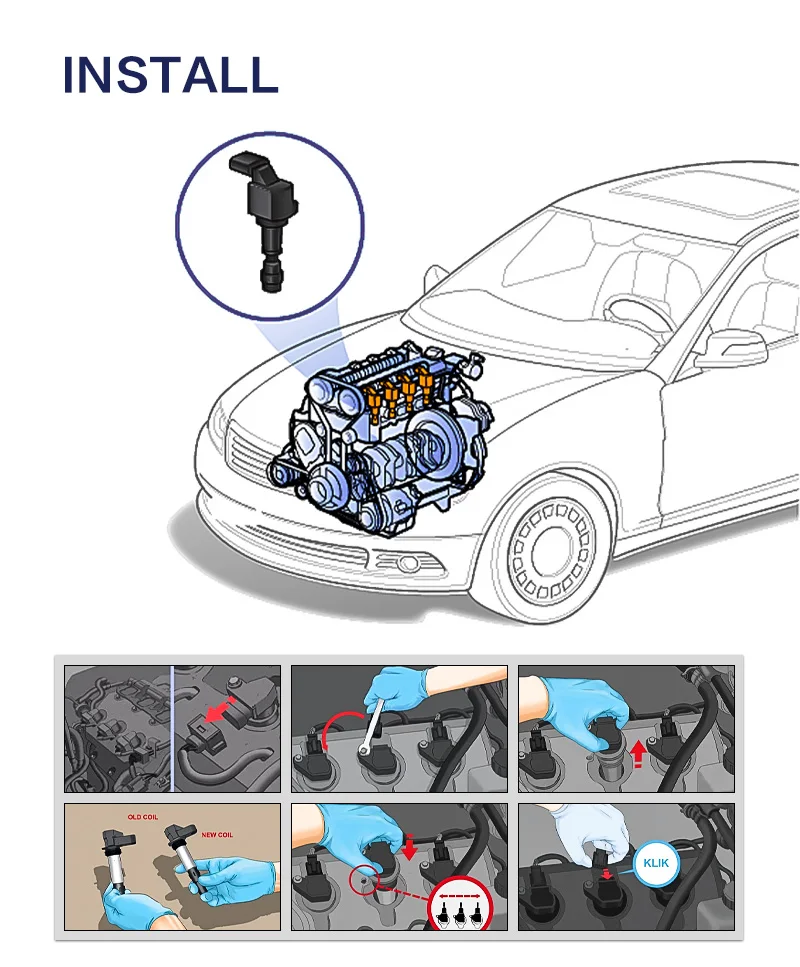 INSTALL

OLD COIL

NEW COIL

KLIK