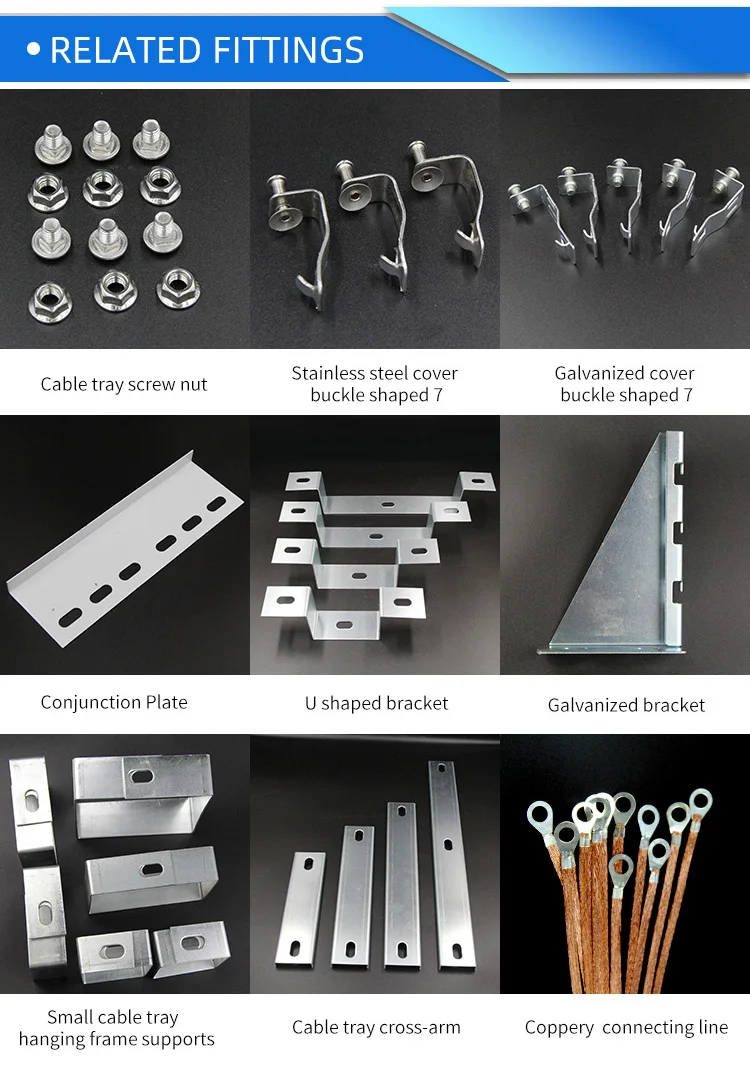 • RELATED FITTINGS

Cable tray screw nut

Stainless steel cover buckle shaped 7

Galvanized cover buckle shaped 7

Conjunction Plate

U shaped bracket

Galvanized bracket

Small cable tray hanging frame supports

Cable tray cross-arm

Coppery connecting line