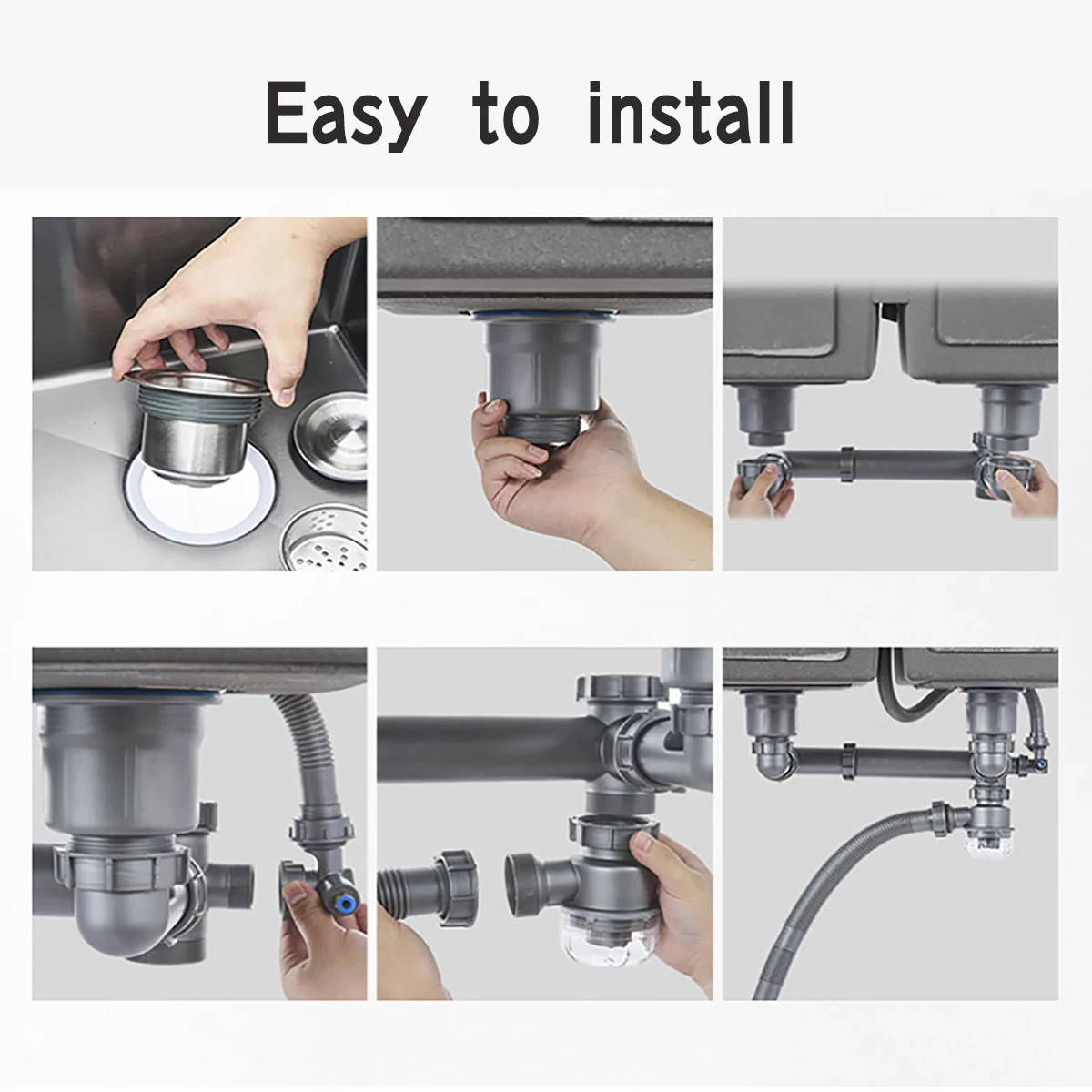 Easy to install