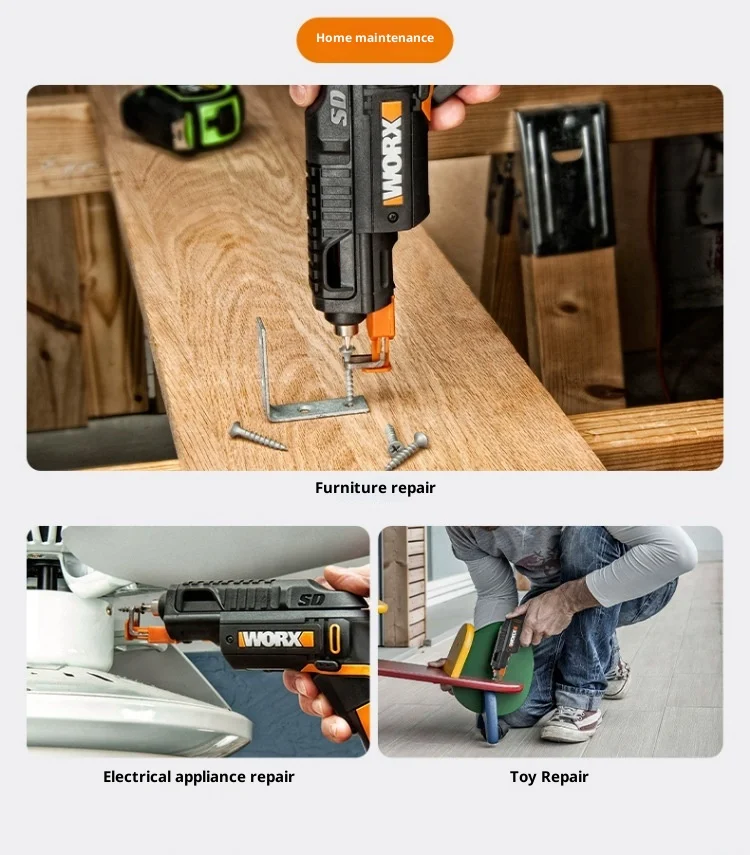 Home maintenance

SD
WORX

Furniture repair

SD
WORX

Electrical appliance repair

Toy Repair