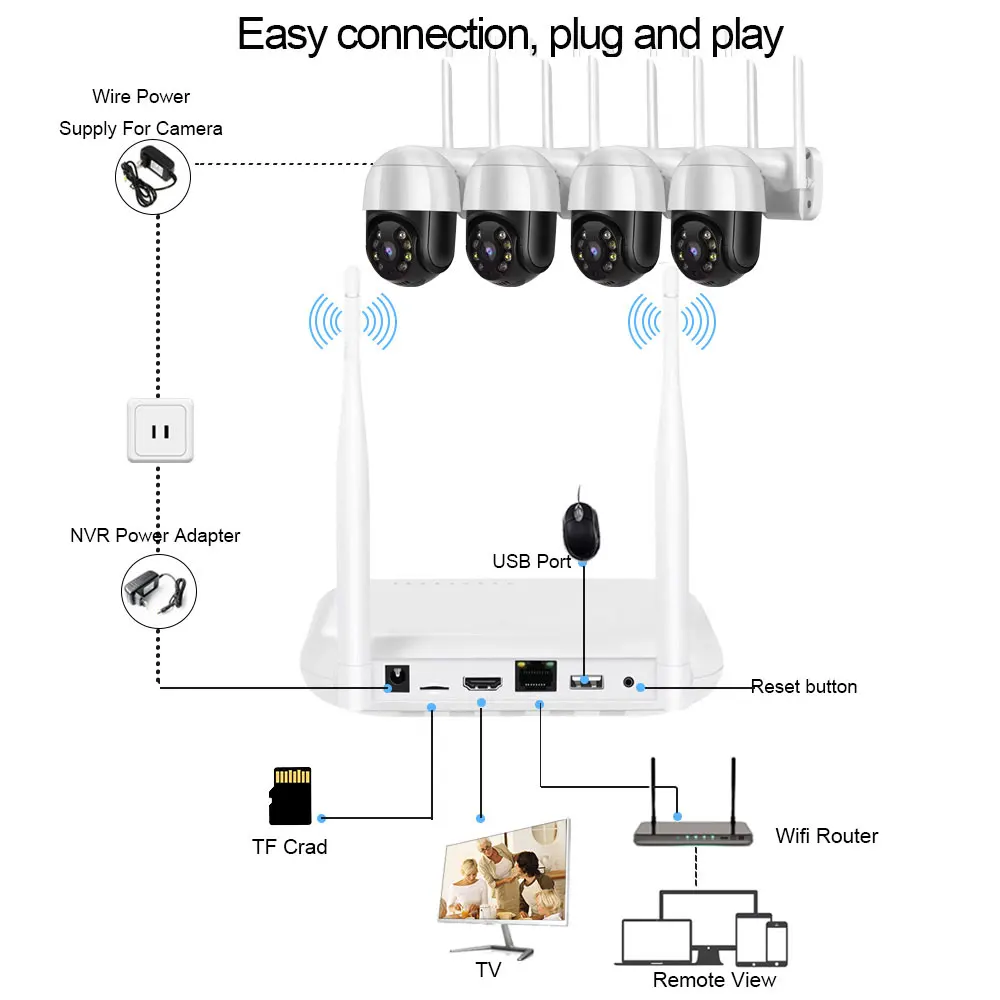 Easy connection, plug and play

Wire Power Supply For Camera

NVR Power Adapter

USB Port

Reset button

TF Crad

TV

Wifi Router

Remote View