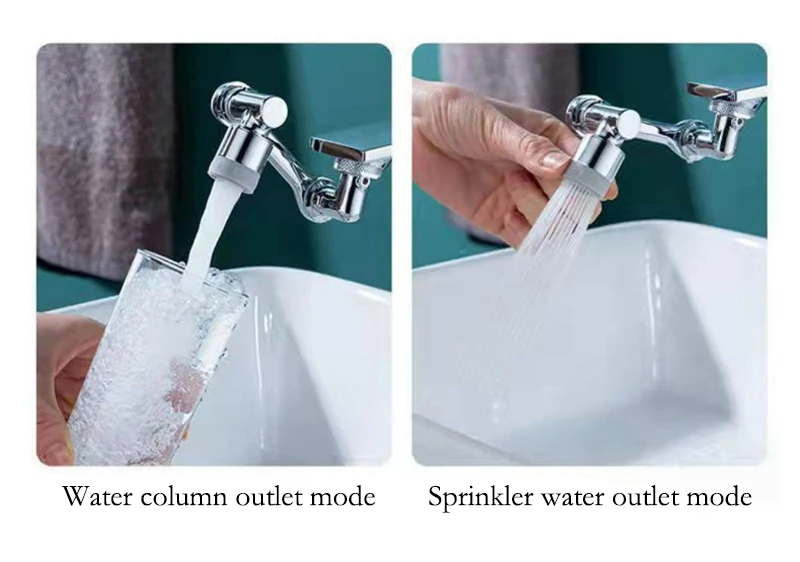 Water column outlet mode

Sprinkler water outlet mode