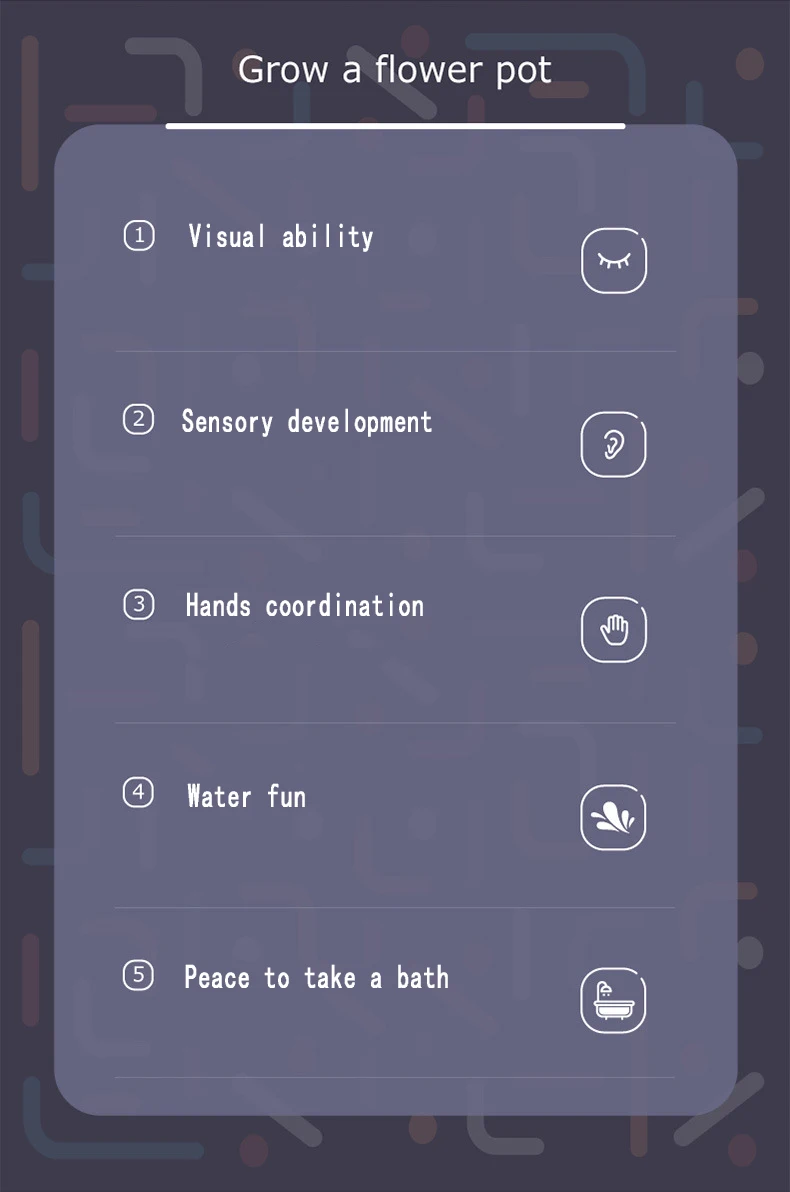 Grow a flower pot

① Visual ability

② Sensory development

③ Hands coordination

④ Water fun

⑤ Peace to take a bath