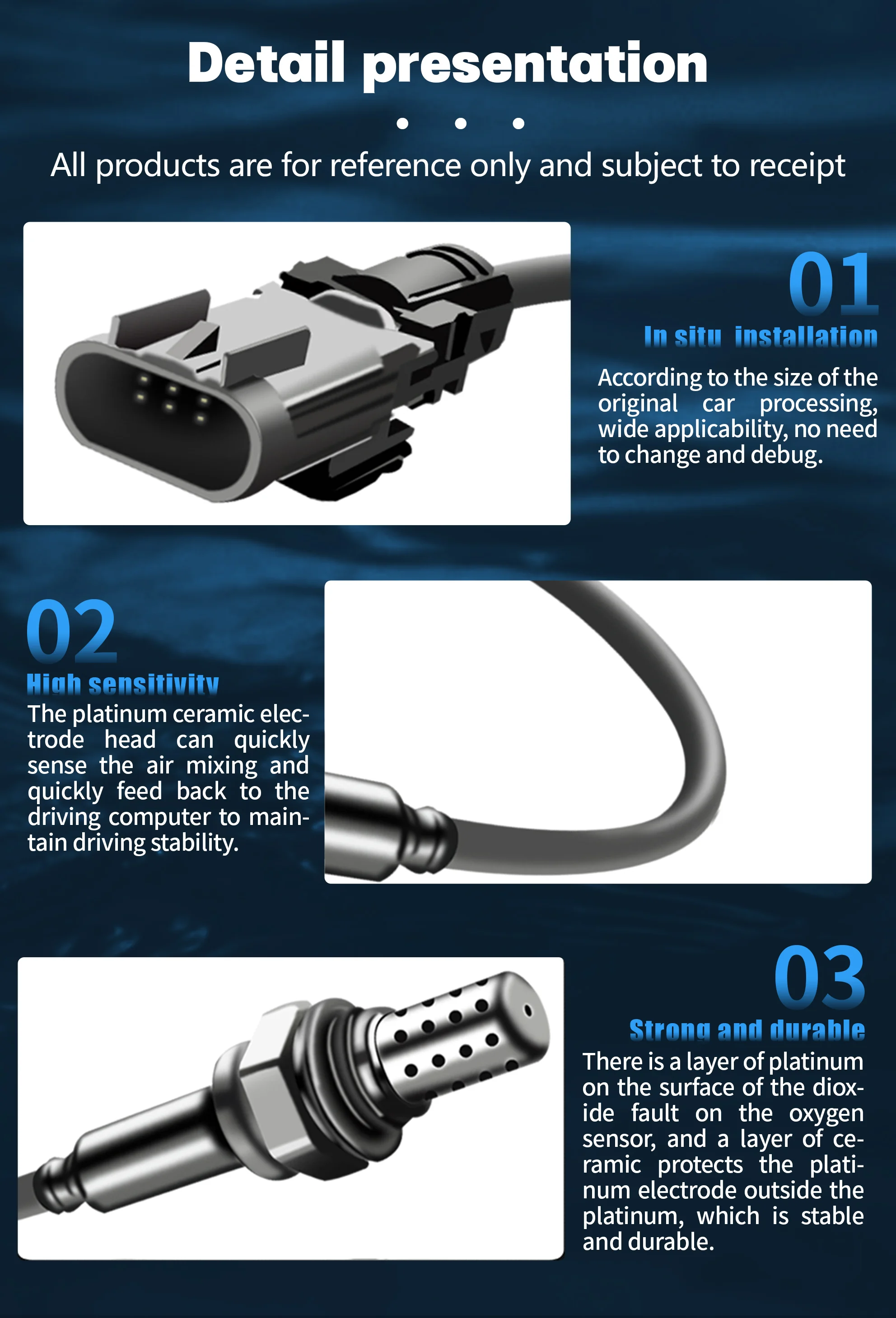 Detail presentation

All products are for reference only and subject to receipt

01
In situ installation
According to the size of the original car processing, wide applicability, no need to change and debug.

02
High sensitivity
The platinum ceramic electrode head can quickly sense the air mixing and quickly feed back to the driving computer to maintain driving stability.

03
Strong and durable
There is a layer of platinum on the surface of the dioxide fault on the oxygen sensor, and a layer of ceramic protects the platinum electrode outside the platinum, which is stable and durable.