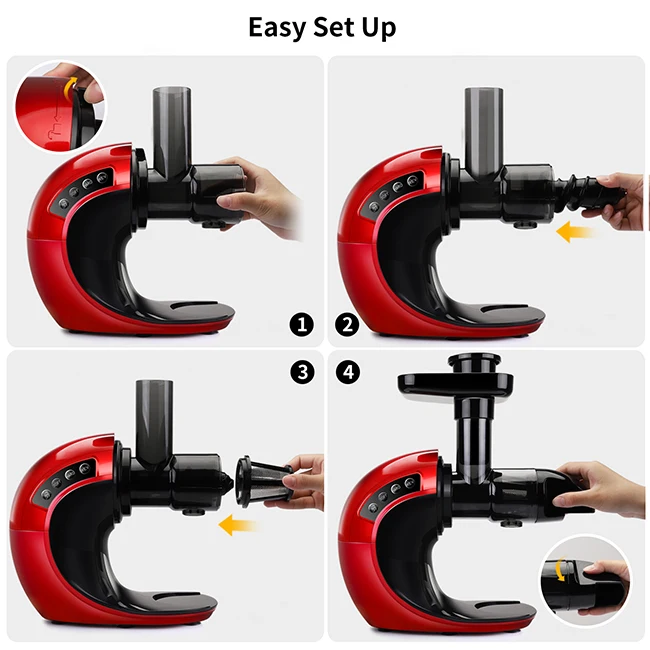 Easy Set Up

1

2

3

4