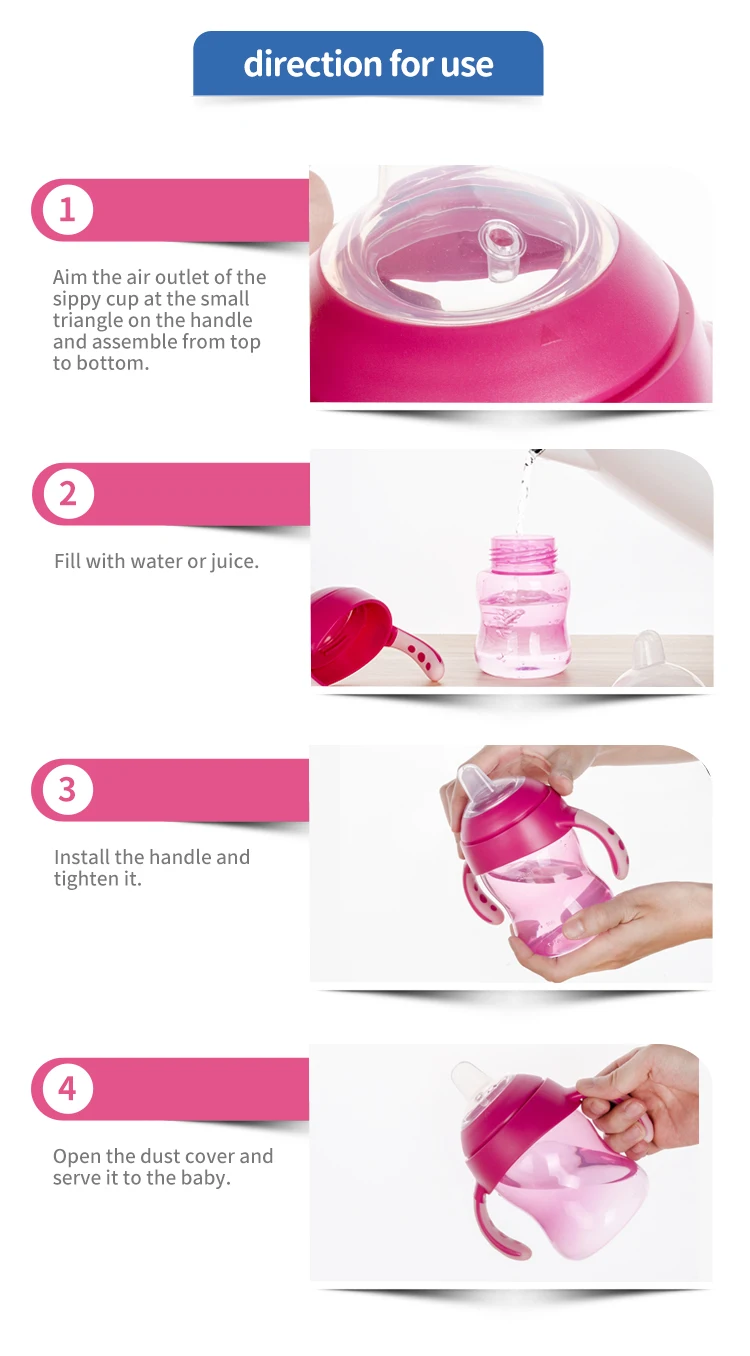 direction for use

1

Aim the air outlet of the sippy cup at the small triangle on the handle and assemble from top to bottom.

2

Fill with water or juice.

3

Install the handle and tighten it.

4

Open the dust cover and serve it to the baby.