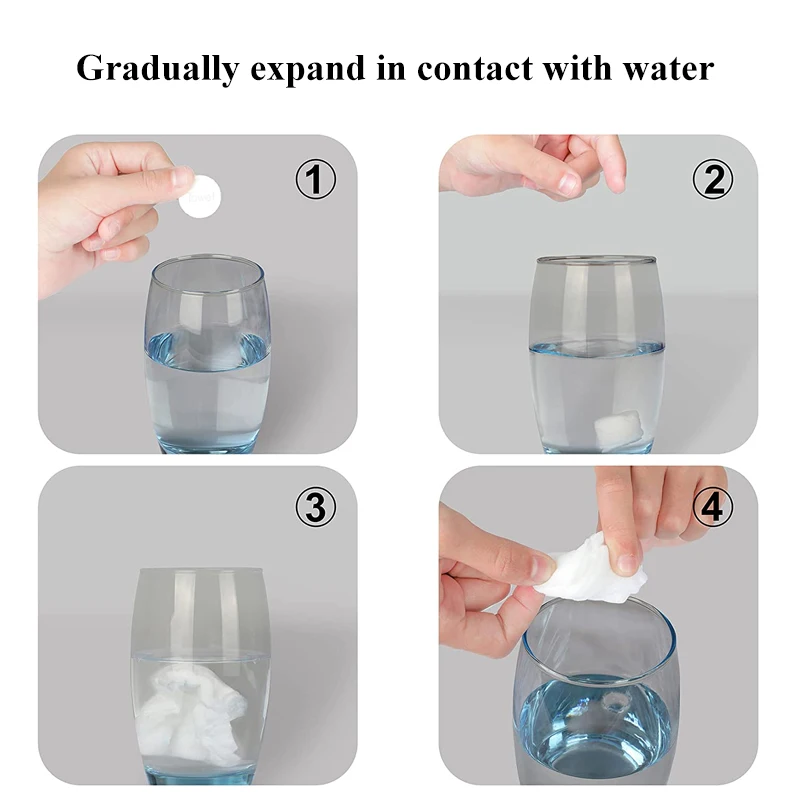 Gradually expand in contact with water

①

②

③

④