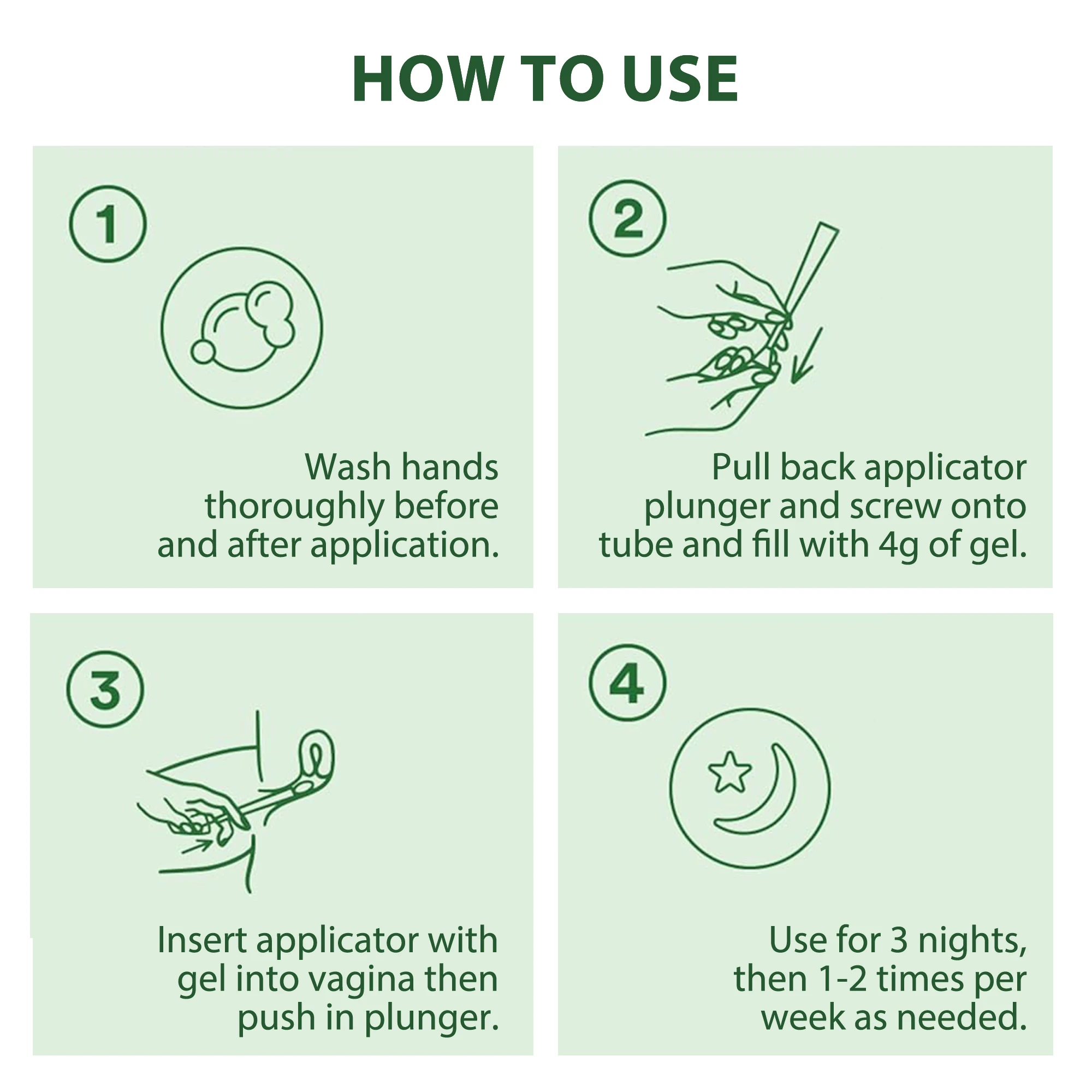 HOW TO USE

1

Wash hands thoroughly before and after application.

2

Pull back applicator plunger and screw onto tube and fill with 4g of gel.

3

Insert applicator with gel into vagina then push in plunger.

4

Use for 3 nights, then 1-2 times per week as needed.