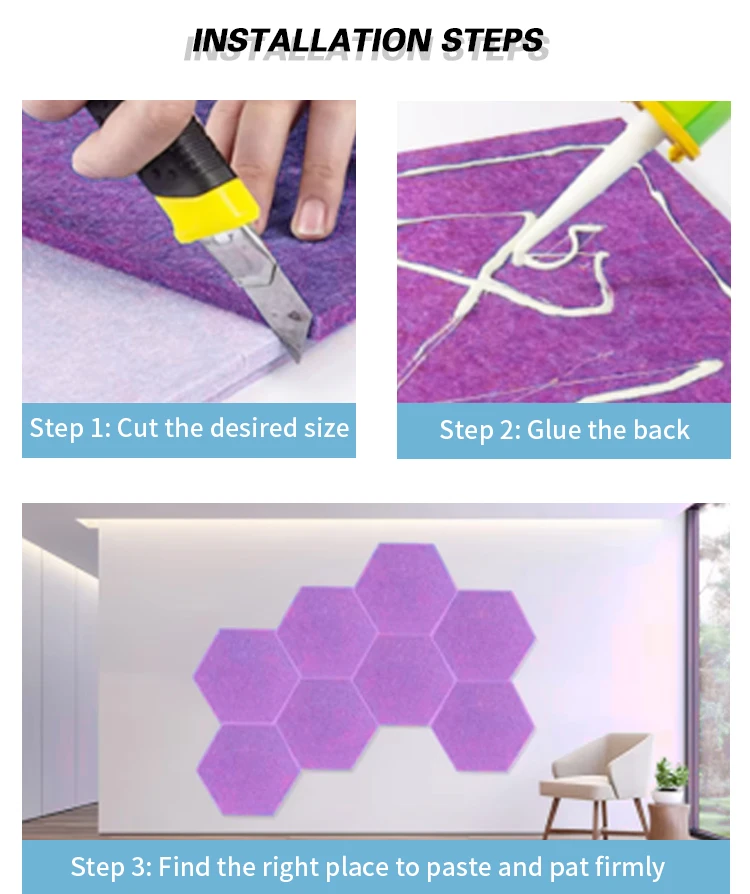 INSTALLATION STEPS

Step 1: Cut the desired size

Step 2: Glue the back

Step 3: Find the right place to paste and pat firmly