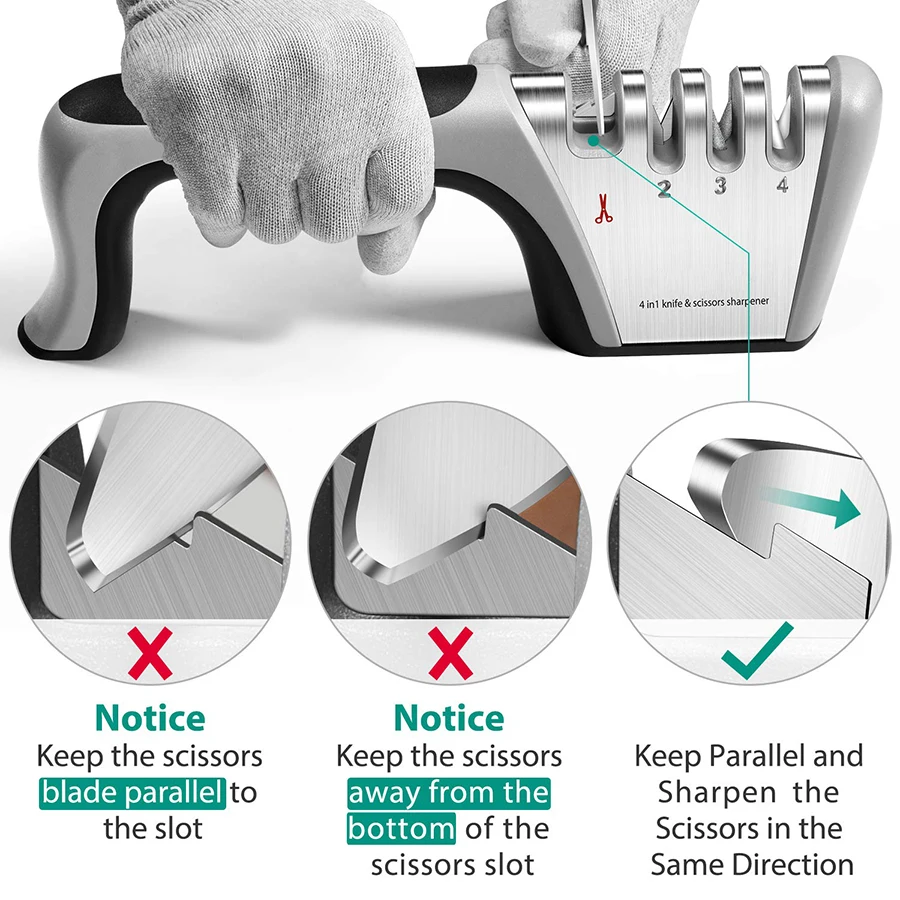 2 3 4

4 in1 knife & scissors sharpener

Notice
Keep the scissors blade parallel to the slot

Notice
Keep the scissors away from the bottom of the scissors slot

Keep Parallel and Sharpen the Scissors in the Same Direction