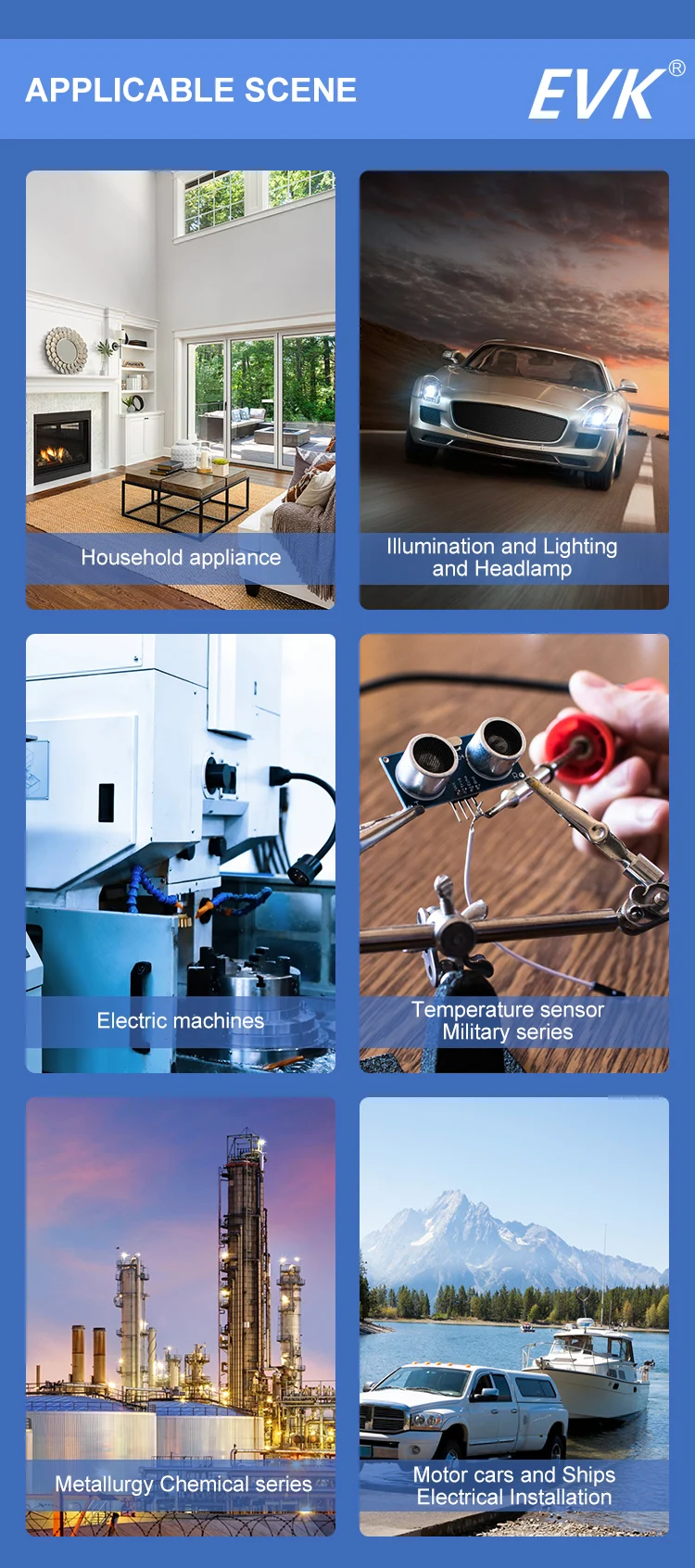 APPLICABLE SCENE

EVK®

Household appliance

Illumination and Lighting and Headlamp

Electric machines

Temperature sensor Military series

Metallurgy Chemical series

Motor cars and Ships Electrical Installation