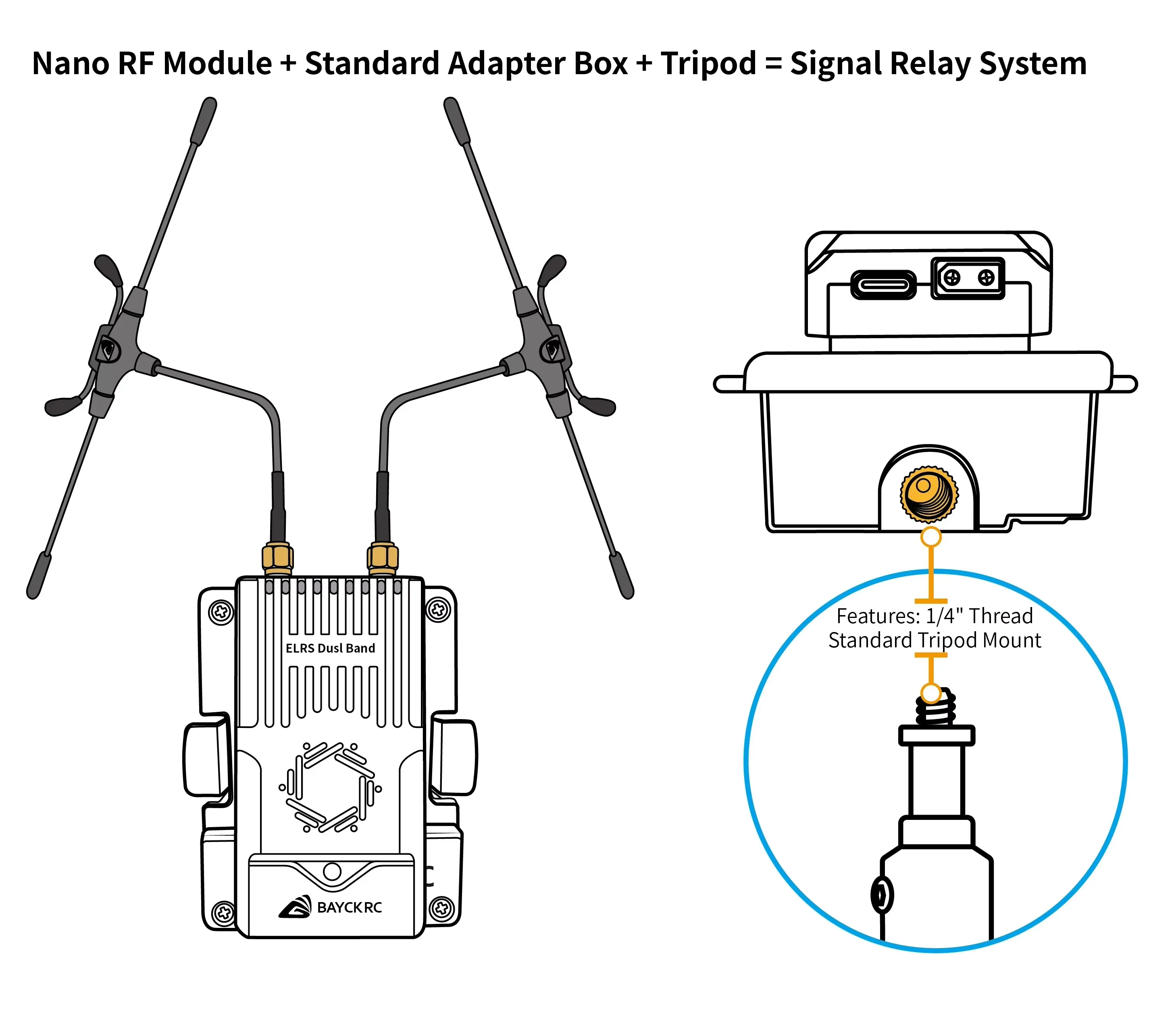 Nano RF Module + Standard Adapter Box + Tripod = Signal Relay System

ELRS Dusl Band

BAYCKRC

Features: 1/4" Thread Standard Tripod Mount