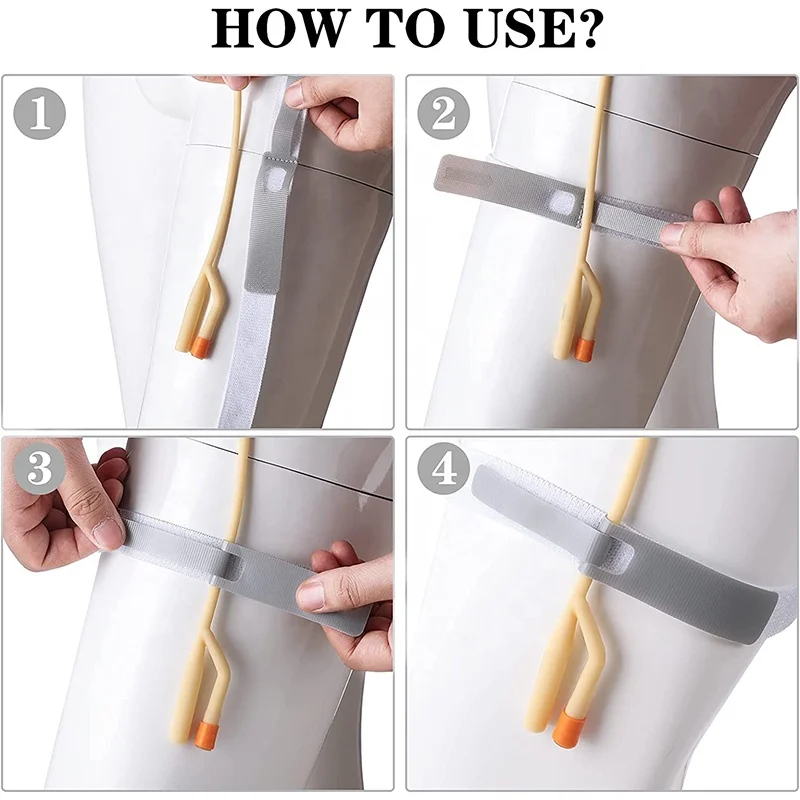 HOW TO USE?

1

2

3

4