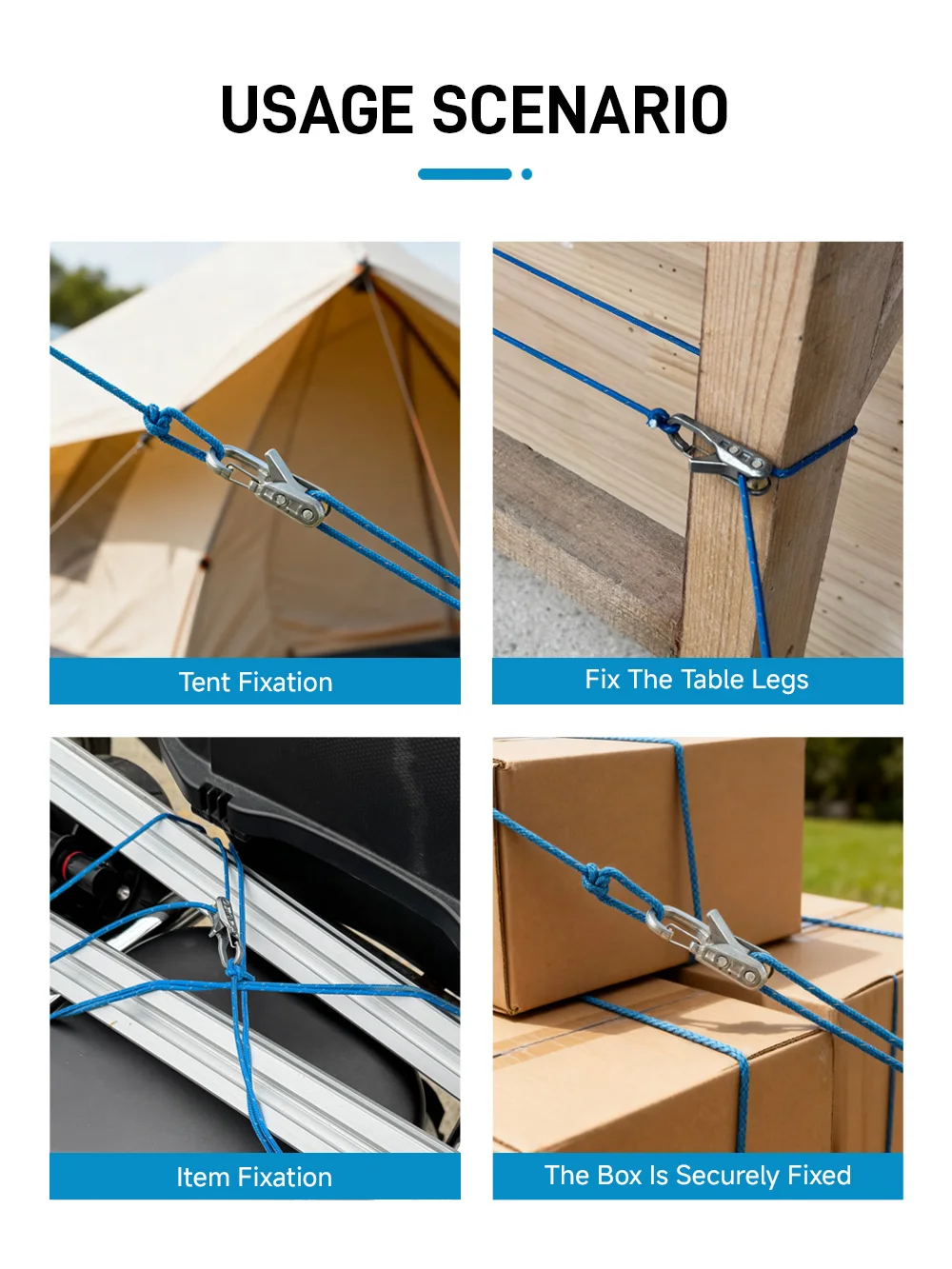 USAGE SCENARIO

Tent Fixation

Fix The Table Legs

Item Fixation

The Box Is Securely Fixed