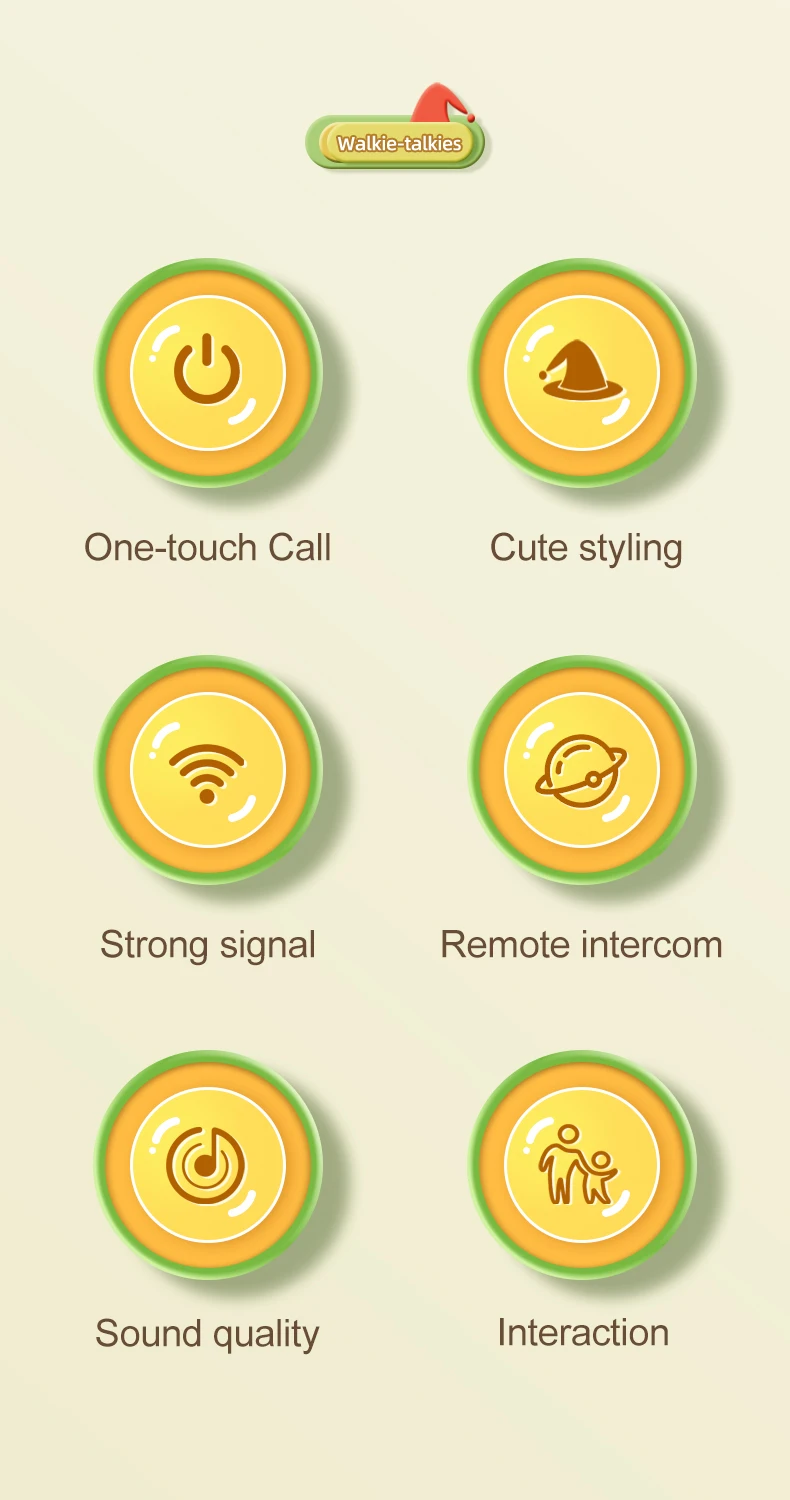 Walkie-talkies

One-touch Call

Cute styling

Strong signal

Remote intercom

Sound quality

Interaction