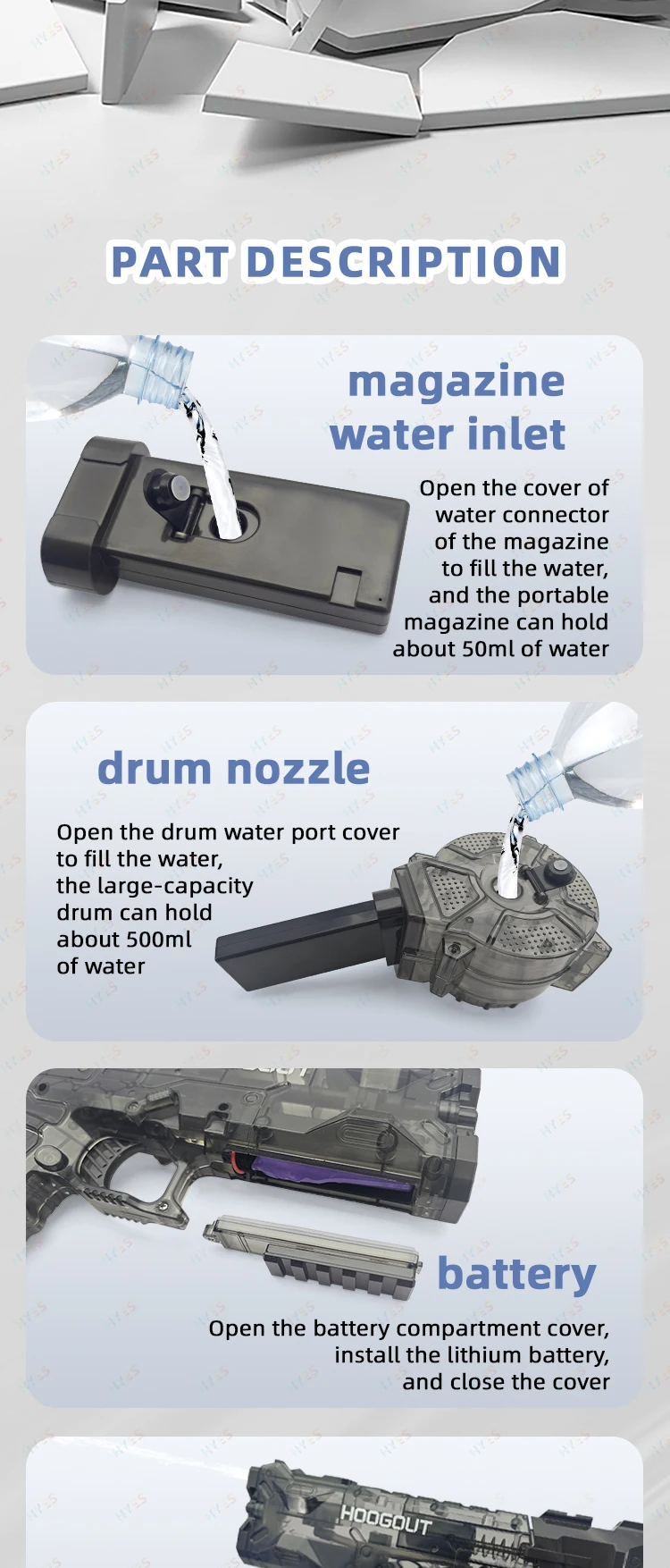 PART DESCRIPTION

magazine water inlet

Open the cover of water connector of the magazine to fill the water, and the portable magazine can hold about 50ml of water

drum nozzle

Open the drum water port cover to fill the water, the large-capacity drum can hold about 500ml of water

battery

Open the battery compartment cover, install the lithium battery, and close the cover

HOOGOUT