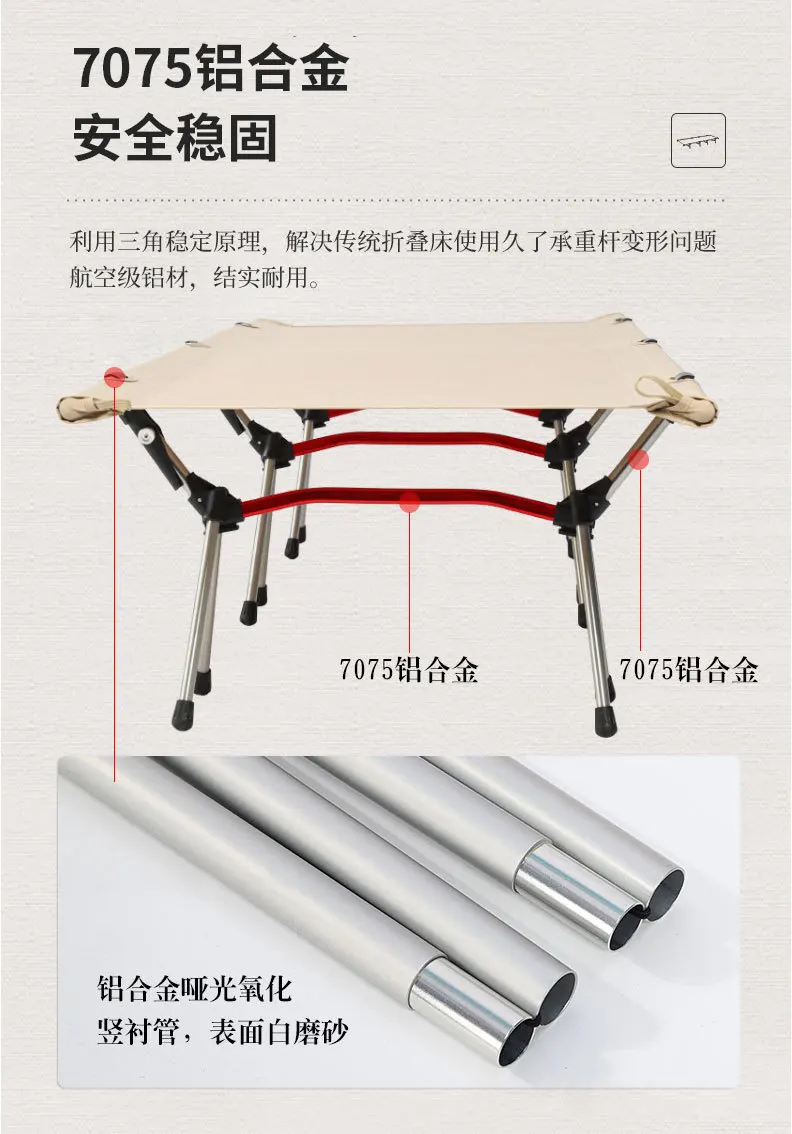 7075铝合金
安全稳固

利用三角稳定原理，解决传统折叠床使用久了承重杆变形问题
航空级铝材，结实耐用。

7075铝合金

7075铝合金

铝合金哑光氧化
竖衬管，表面白磨砂