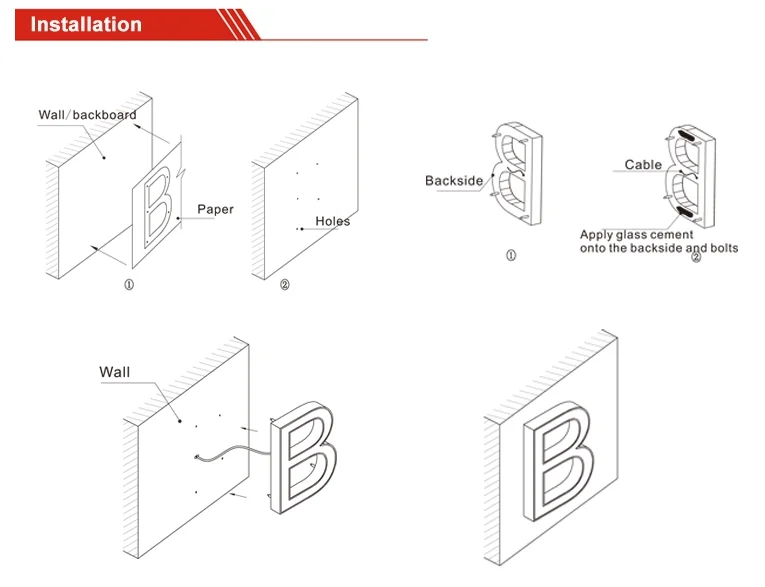 Installation

Wall/backboard

B

Paper

①

Holes

②

Backside

①

Cable

Apply glass cement onto the backside and bolts

②

Wall

B

B